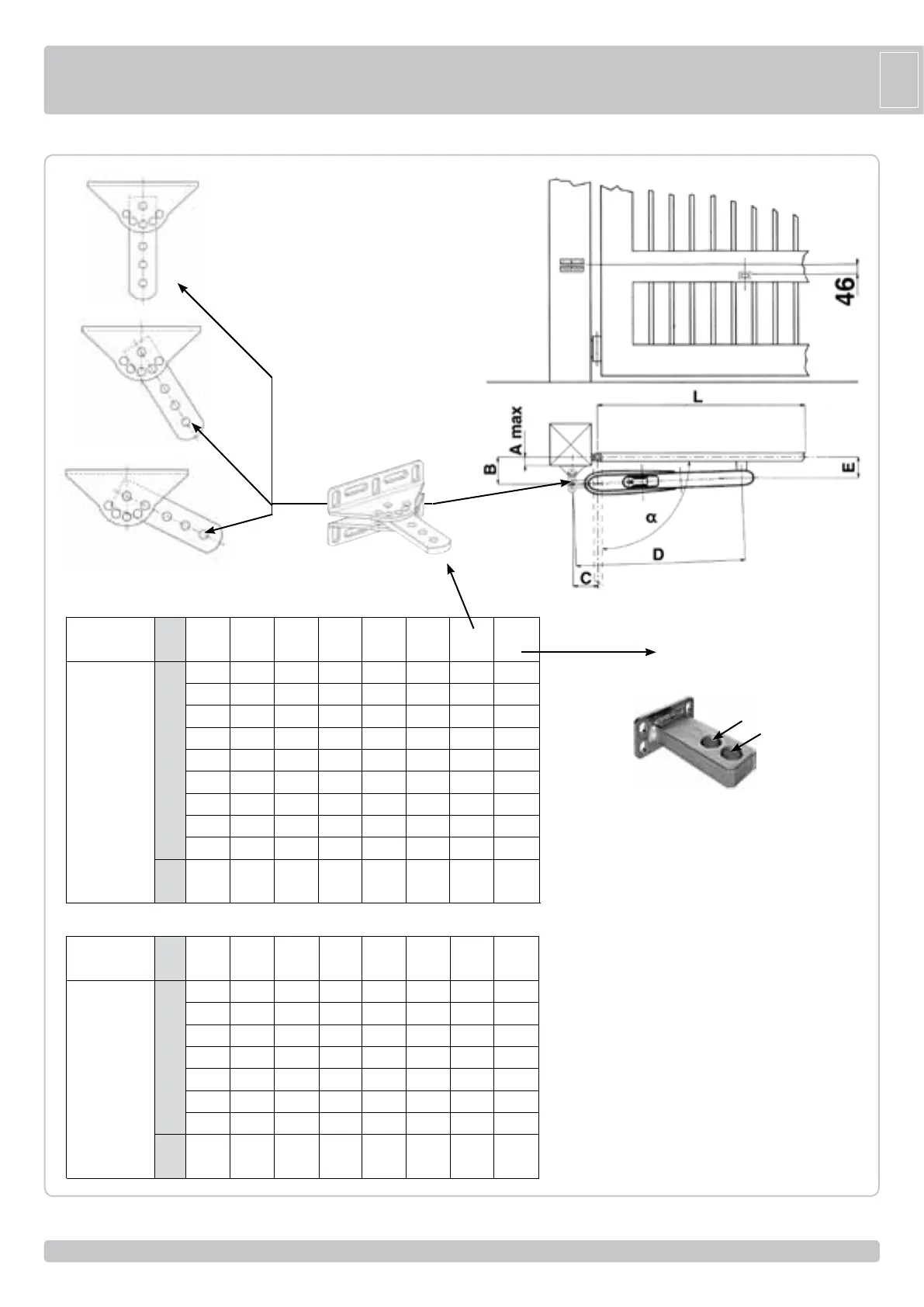 46

L

A max

B

E

α

D

C