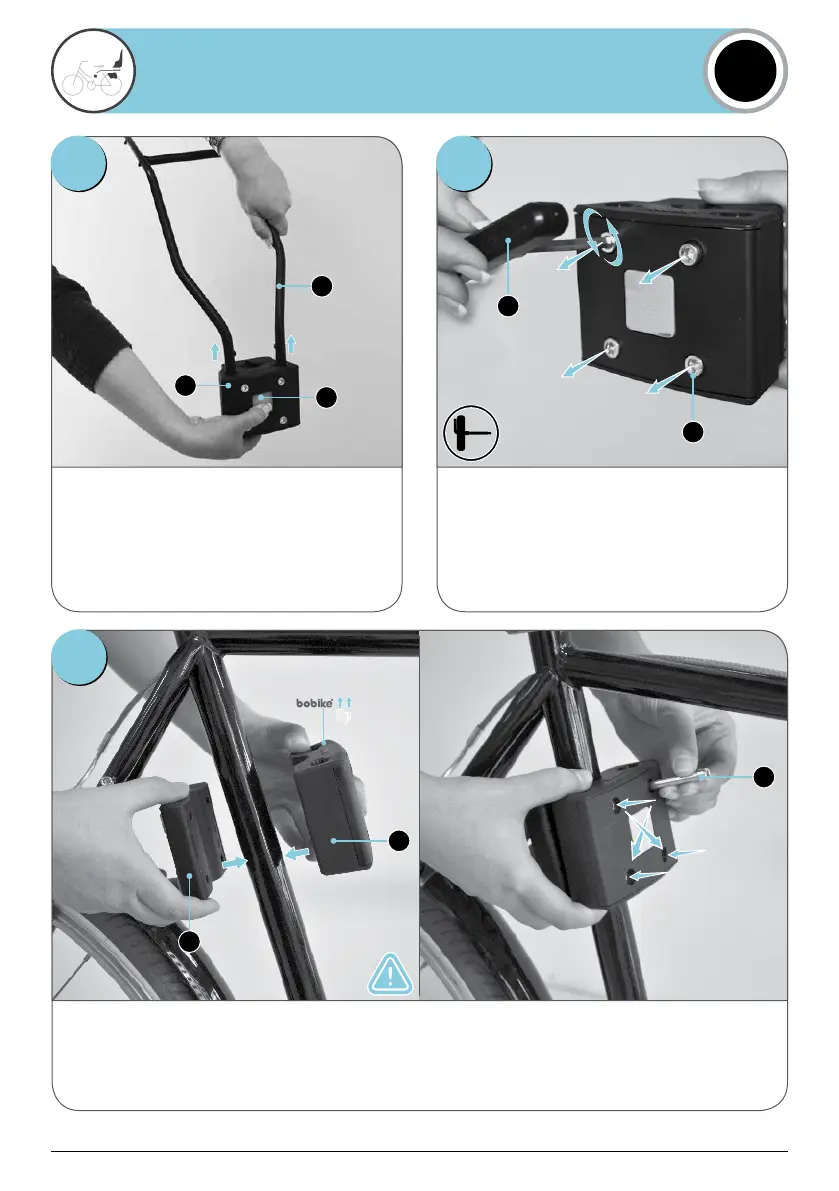 bobike