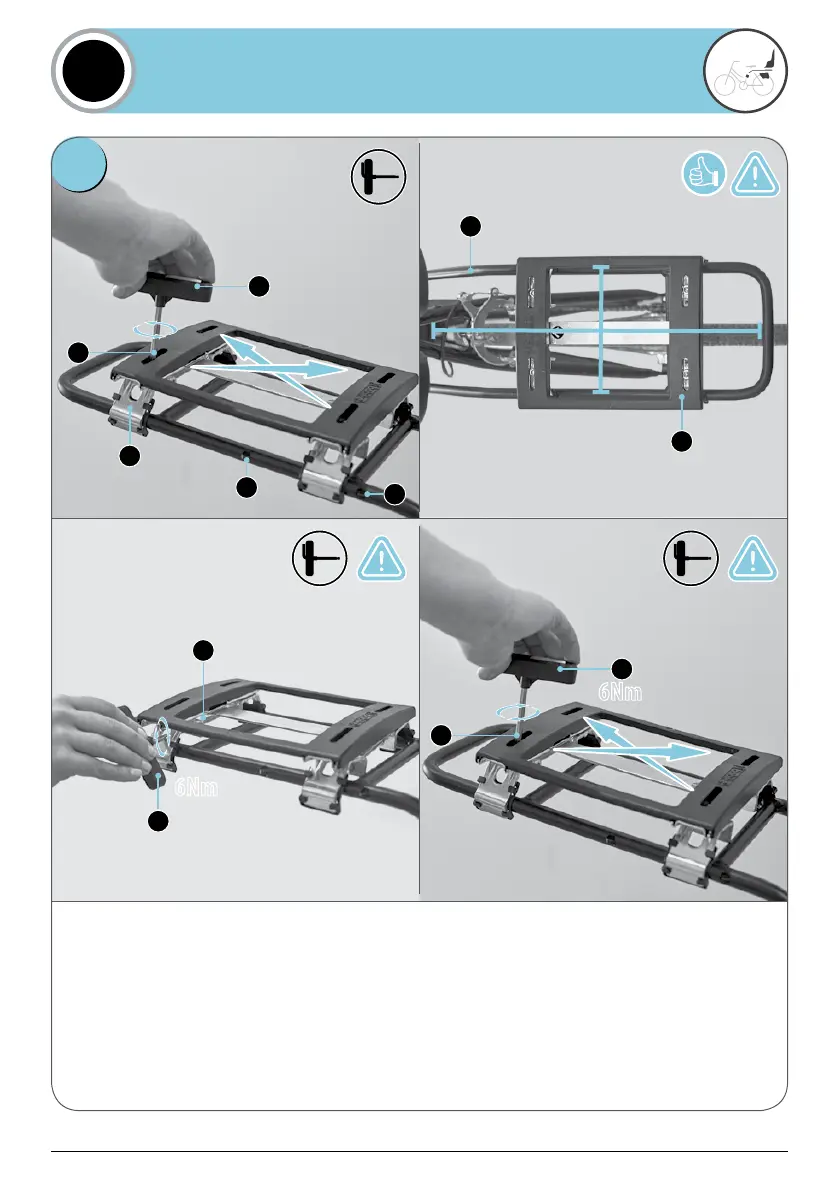 6Nm

6Nm