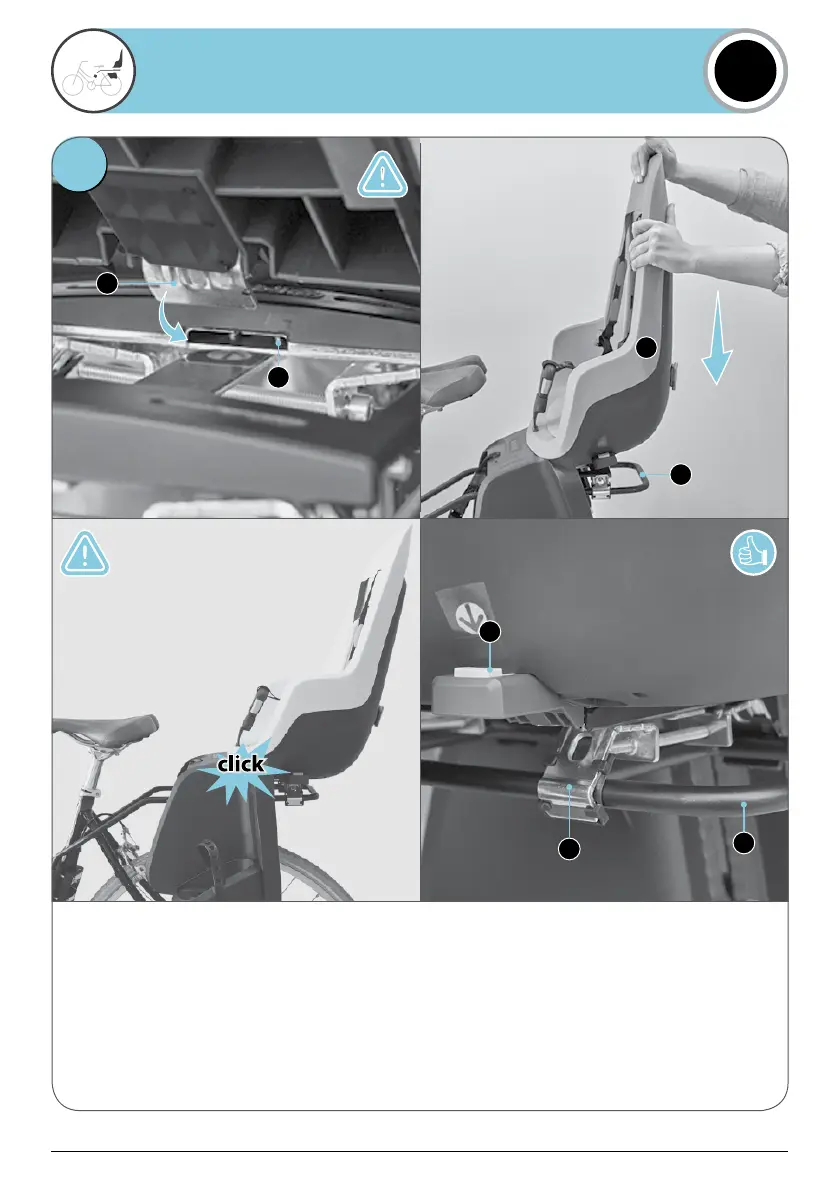 click