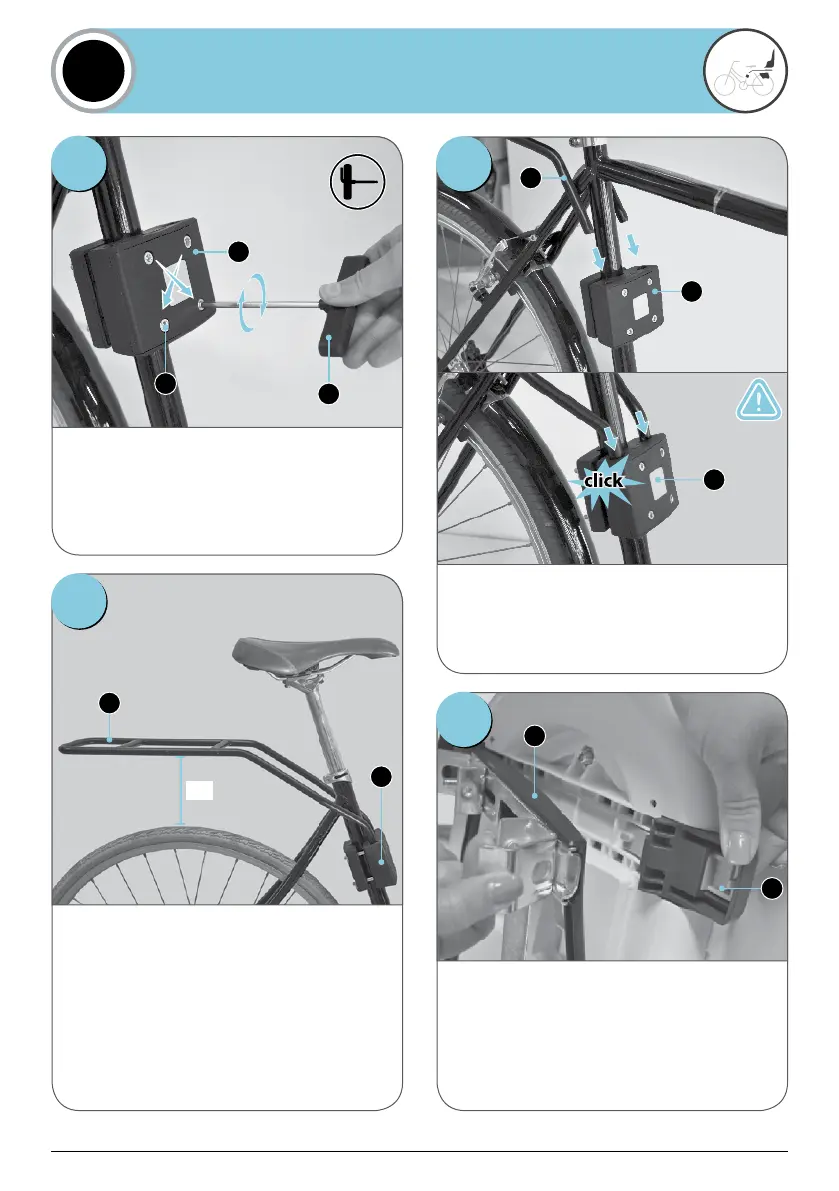 click