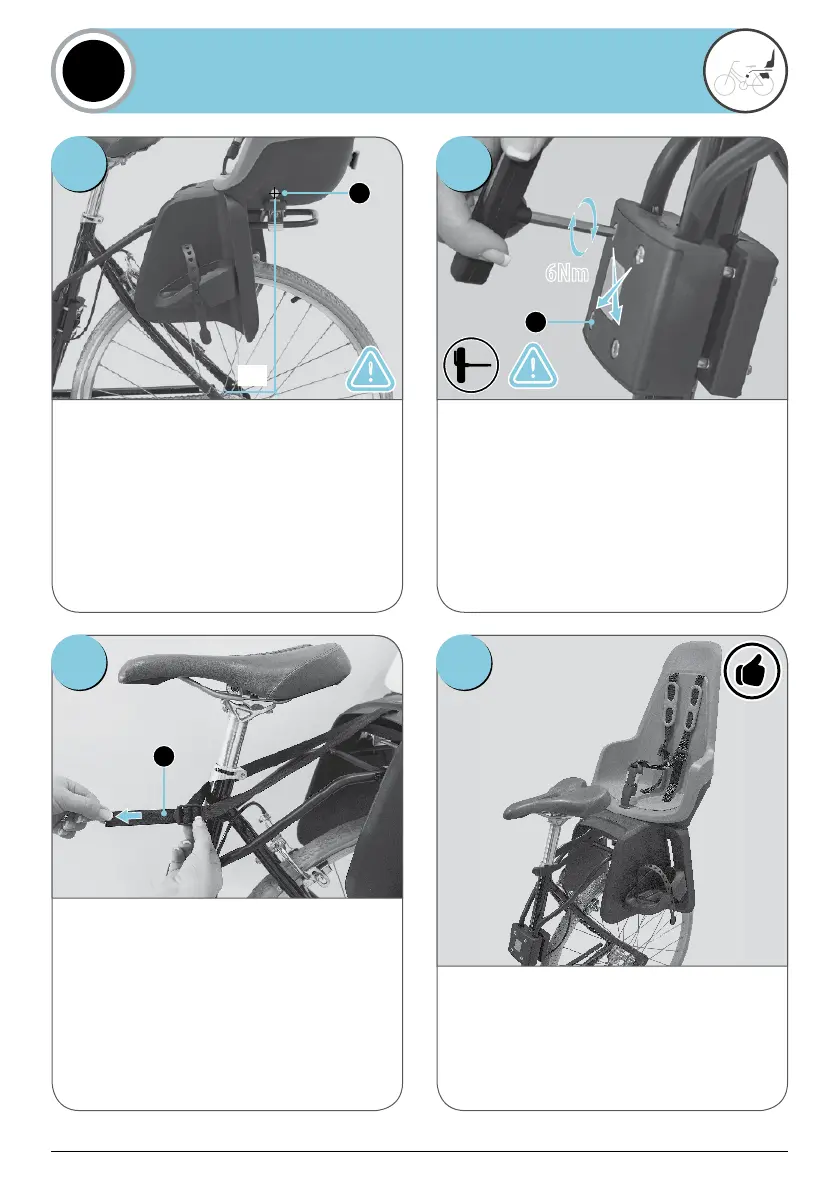 6Nm