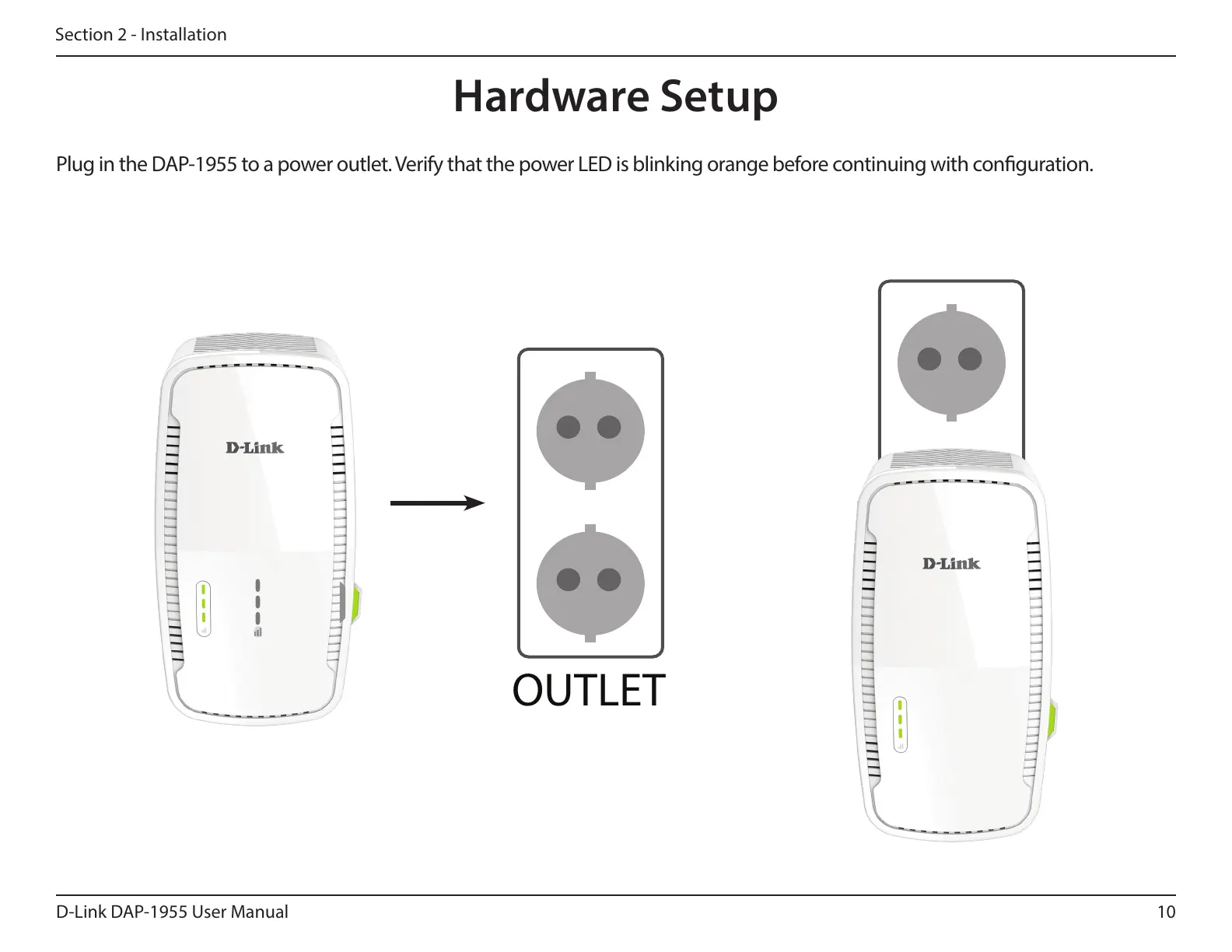 Section 2 - Installation

Hardware Setup

Plug in the DAP-1955 to a power outlet. Verify that the power LED is blinking orange before continuing with configuration.

D-Link

OUTLET

D-Link

D-Link DAP-1955 User Manual

10