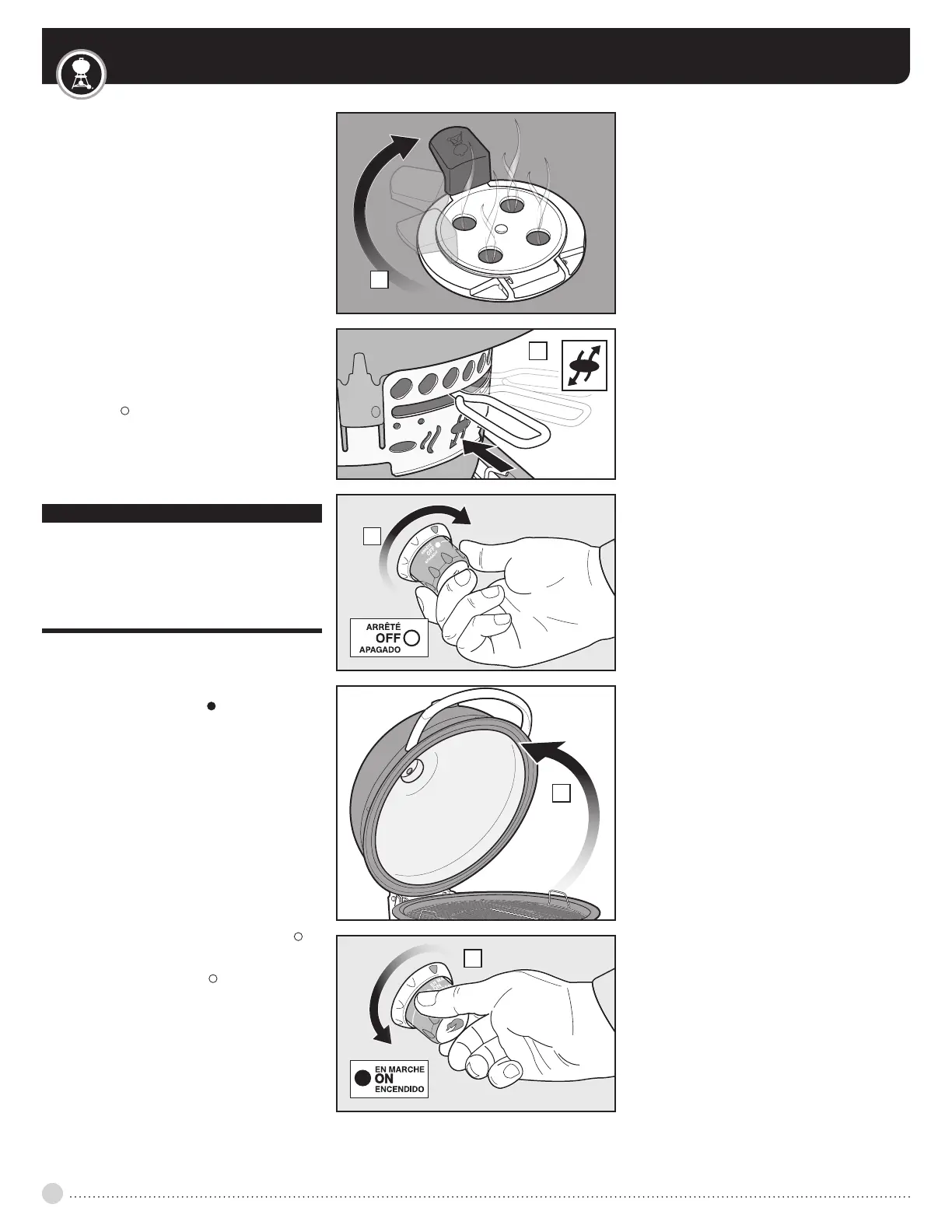 ARRÊTÉ
OFF
APAGADO

EN MARCHE
ON
ENCENDIDO