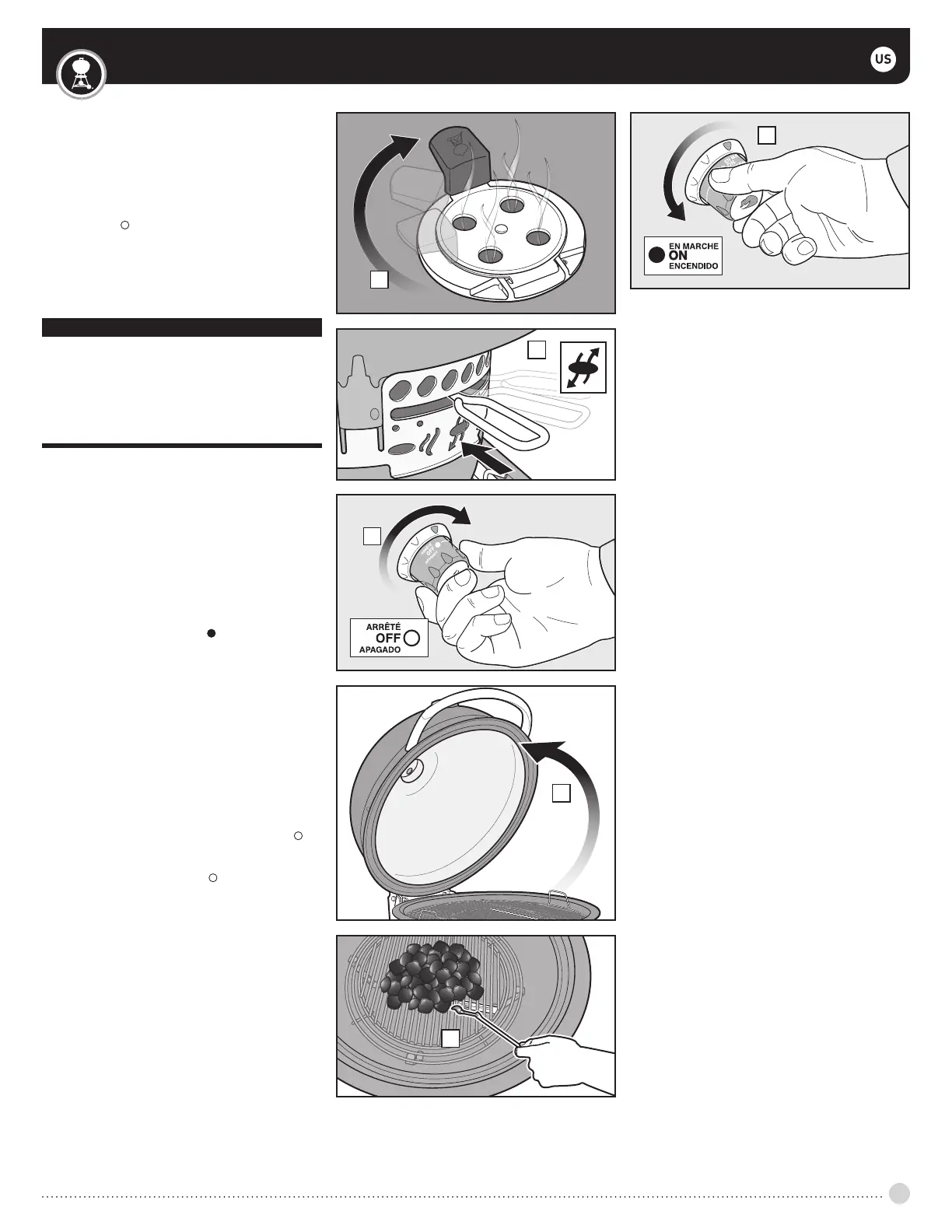 US

EN MARCHE
ON
ENCENDIDO

ARRÊTÉ
OFF
APAGADO