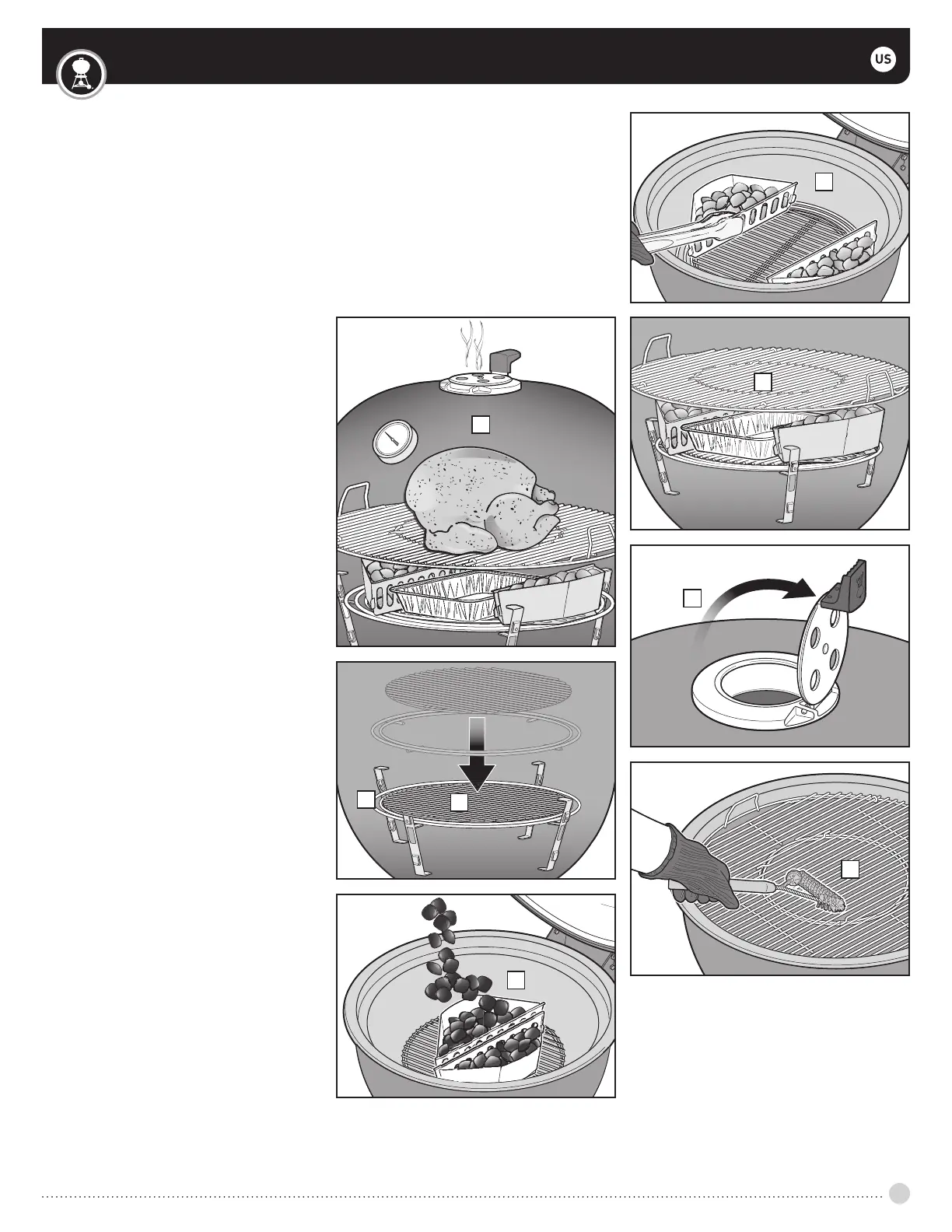 US