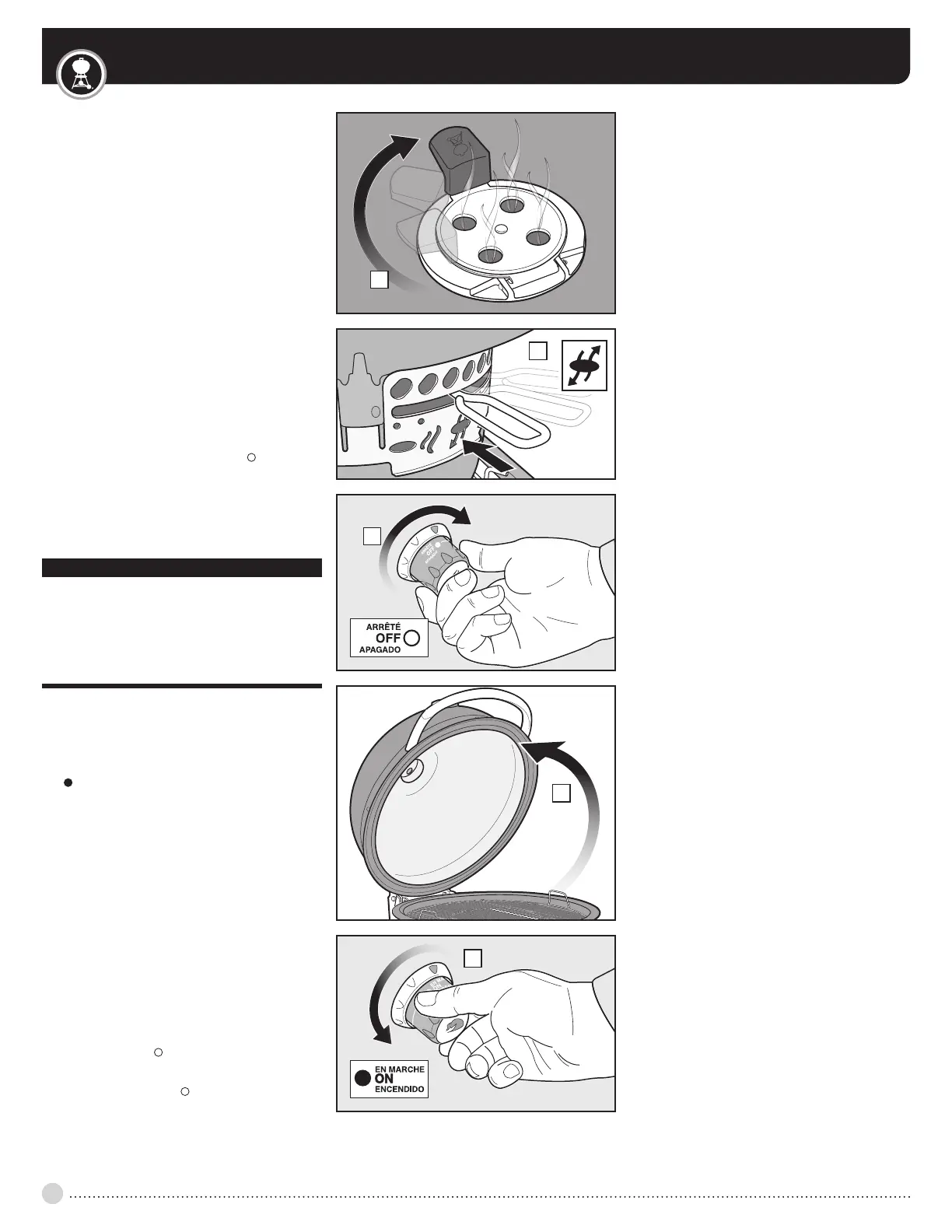 ARRÊTÉ
OFF
APAGADO

EN MARCHE
ON
ENCENDIDO