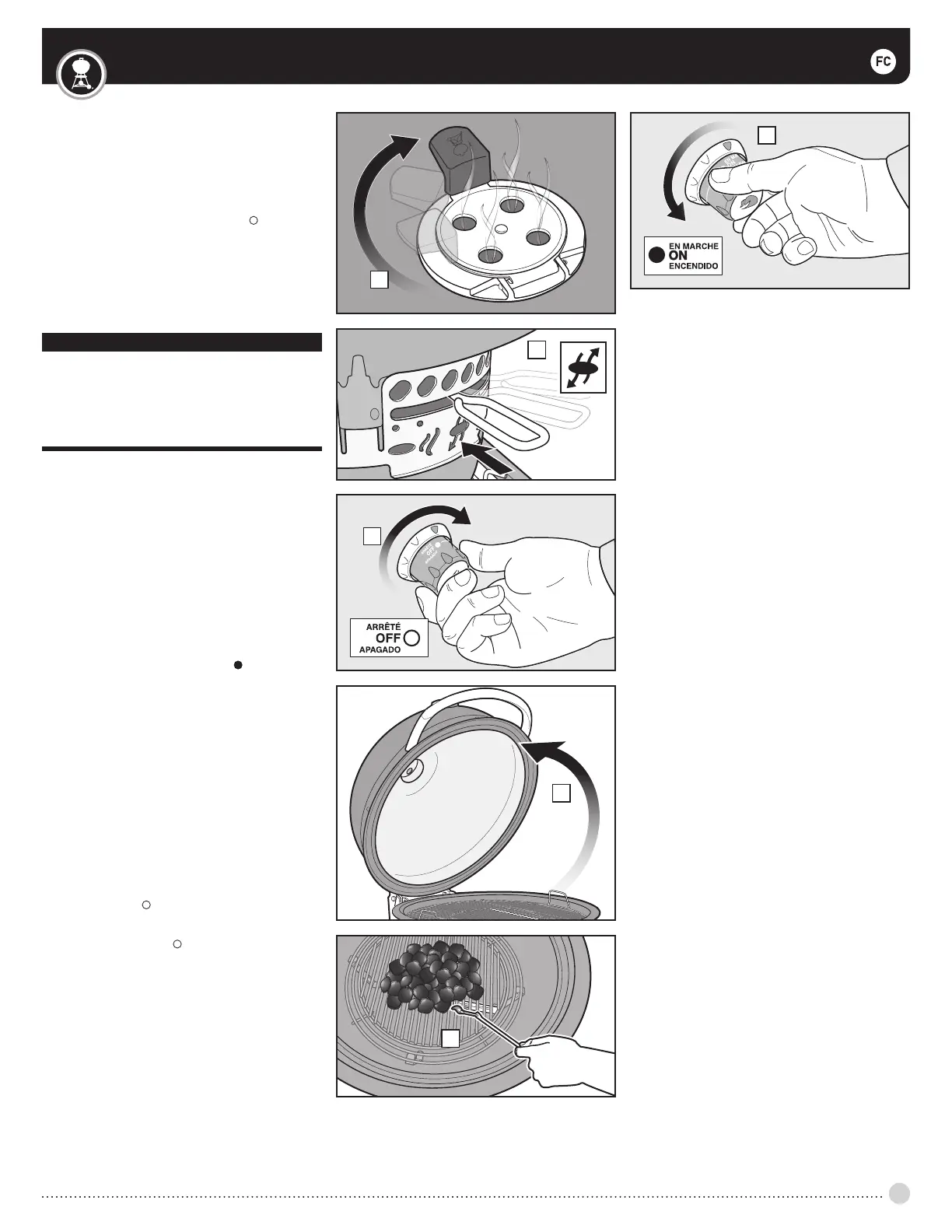 FC

EN MARCHE
ON
ENCENDIDO

ARRÊTÉ
OFF
APAGADO