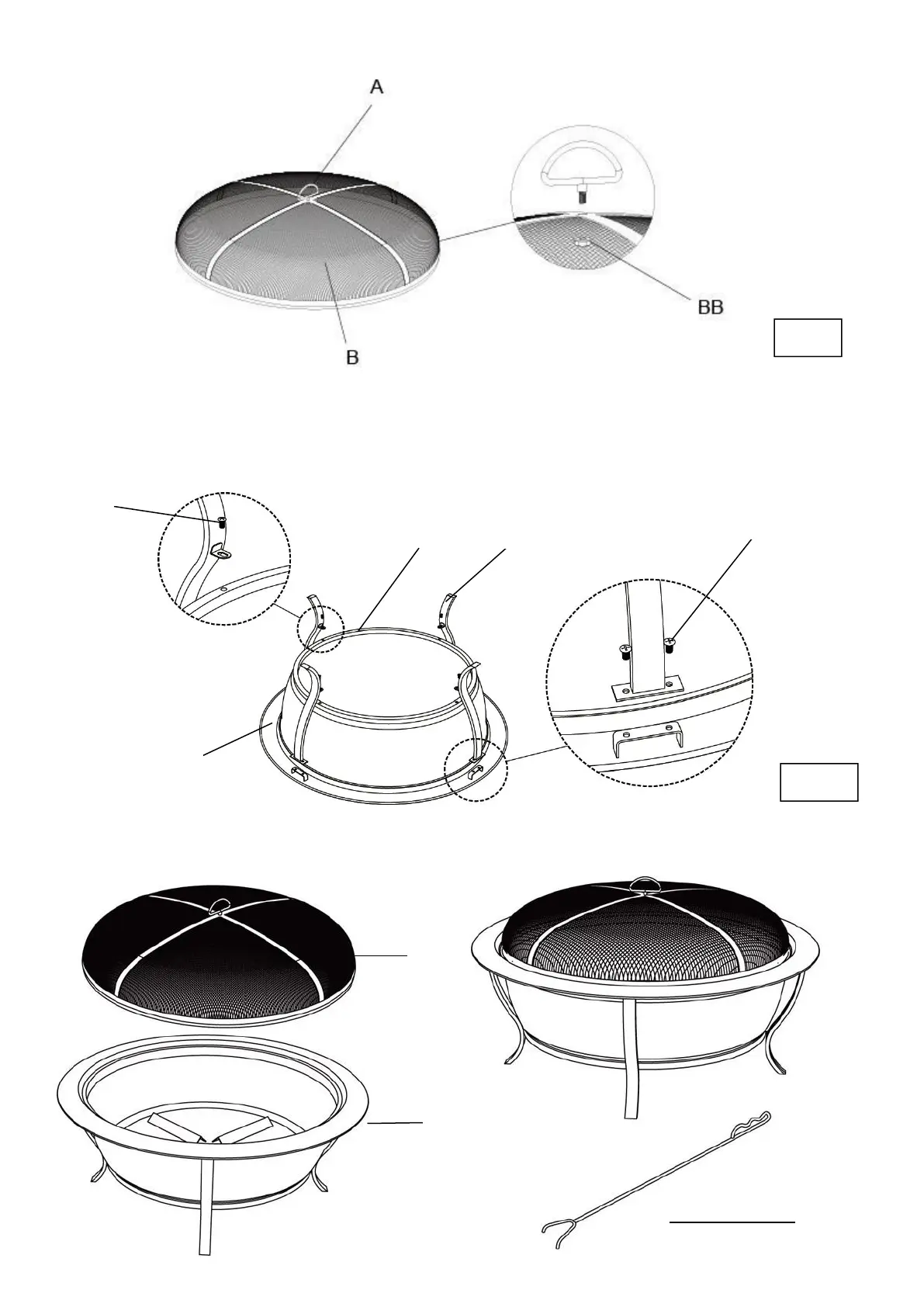 A

BB

B