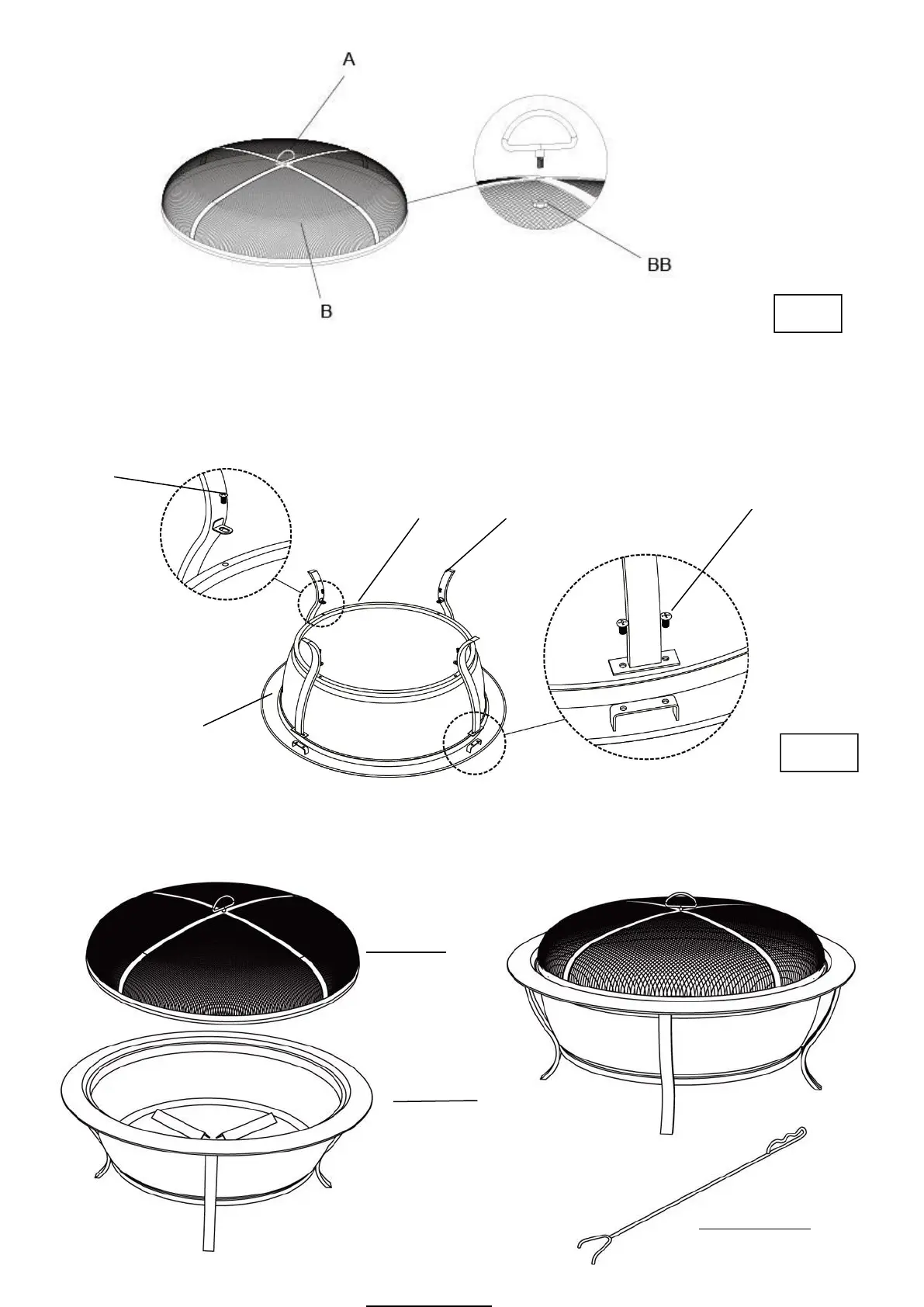 A

BB

B