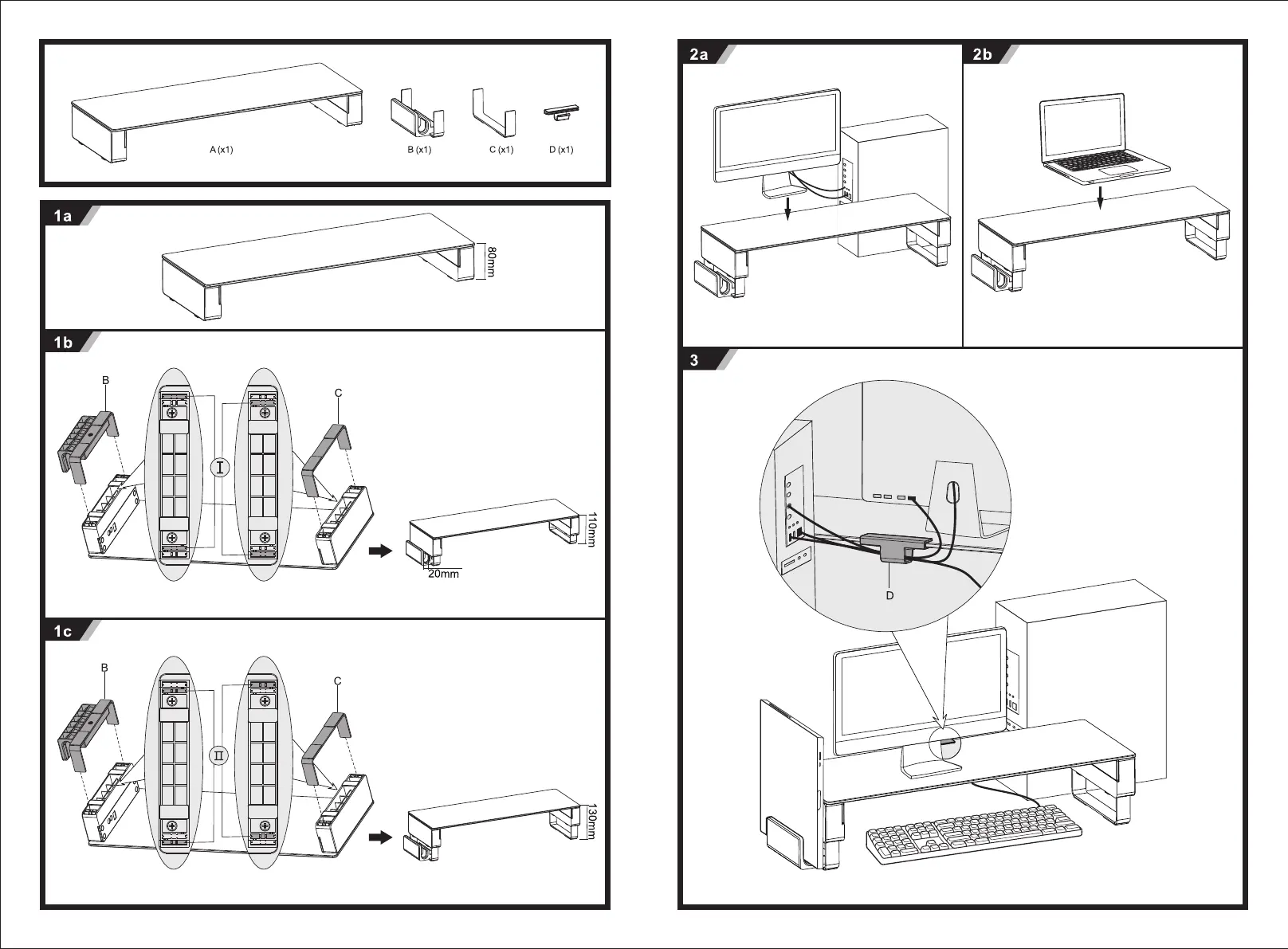 A (x1)
B (x1)
C (x1)
D (x1)

1a
80mm

1b
B
C
I
110mm
20mm

1c
B
C
II
130mm

2a

2b

3
D