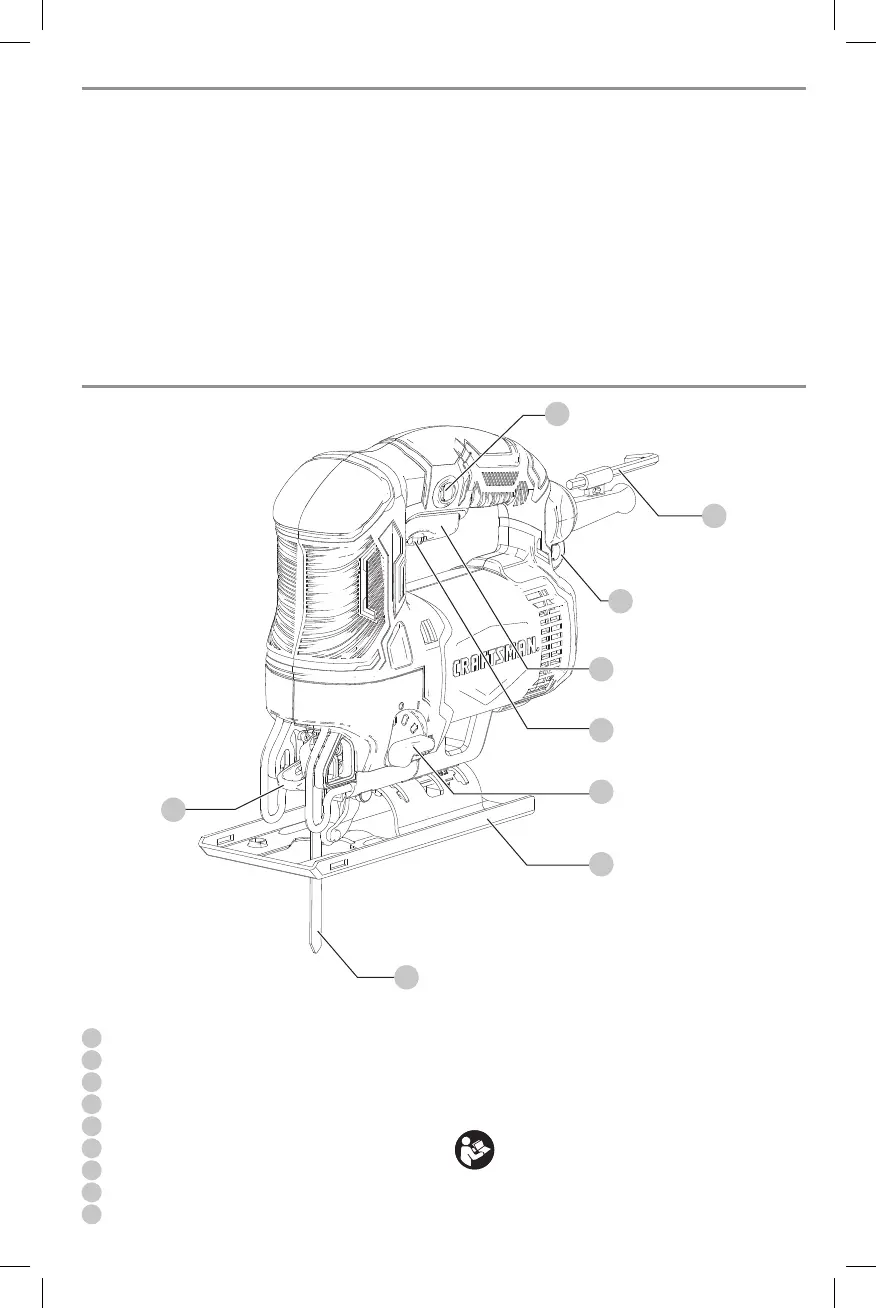 CRAFTSMAN