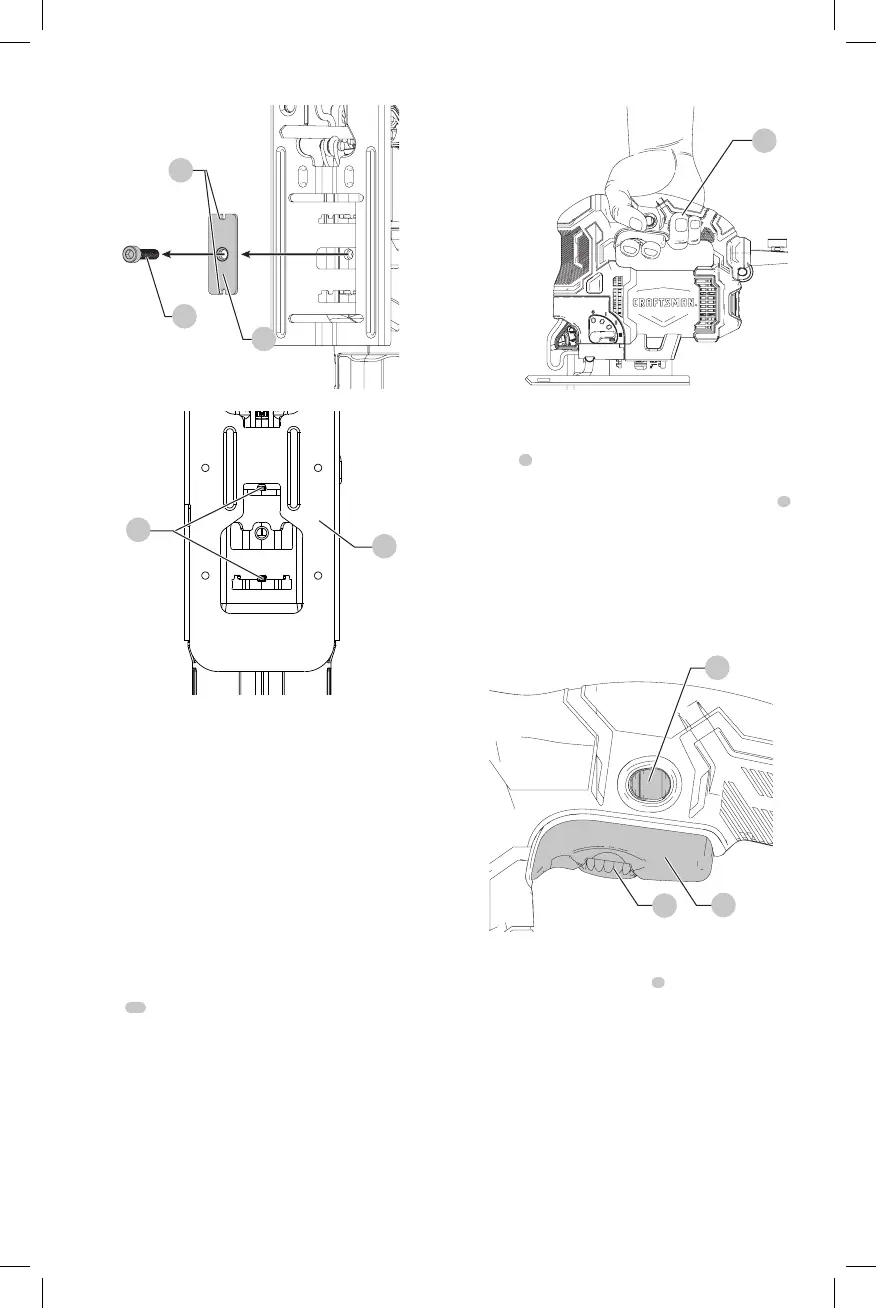 CRAFTSMAN