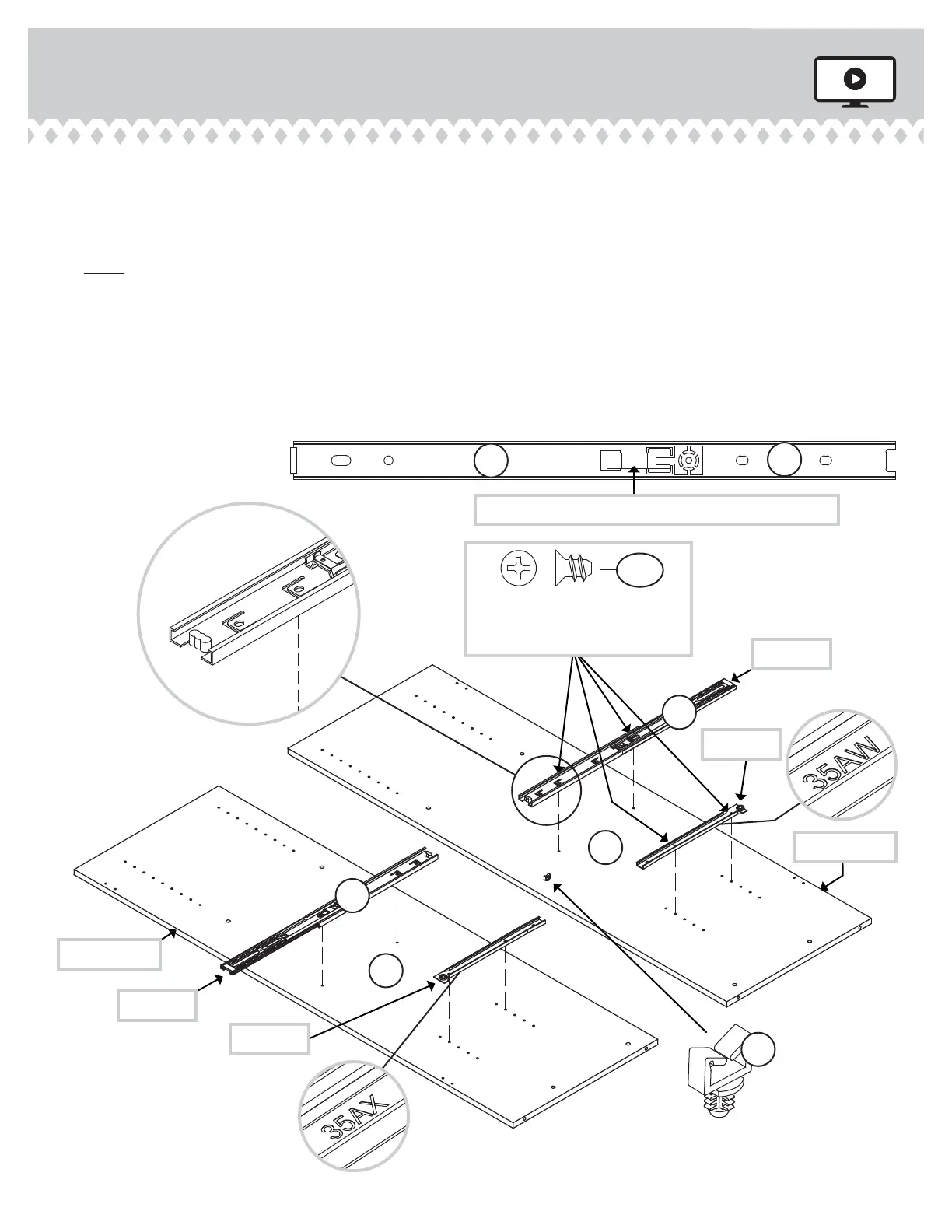 35AW

35AX