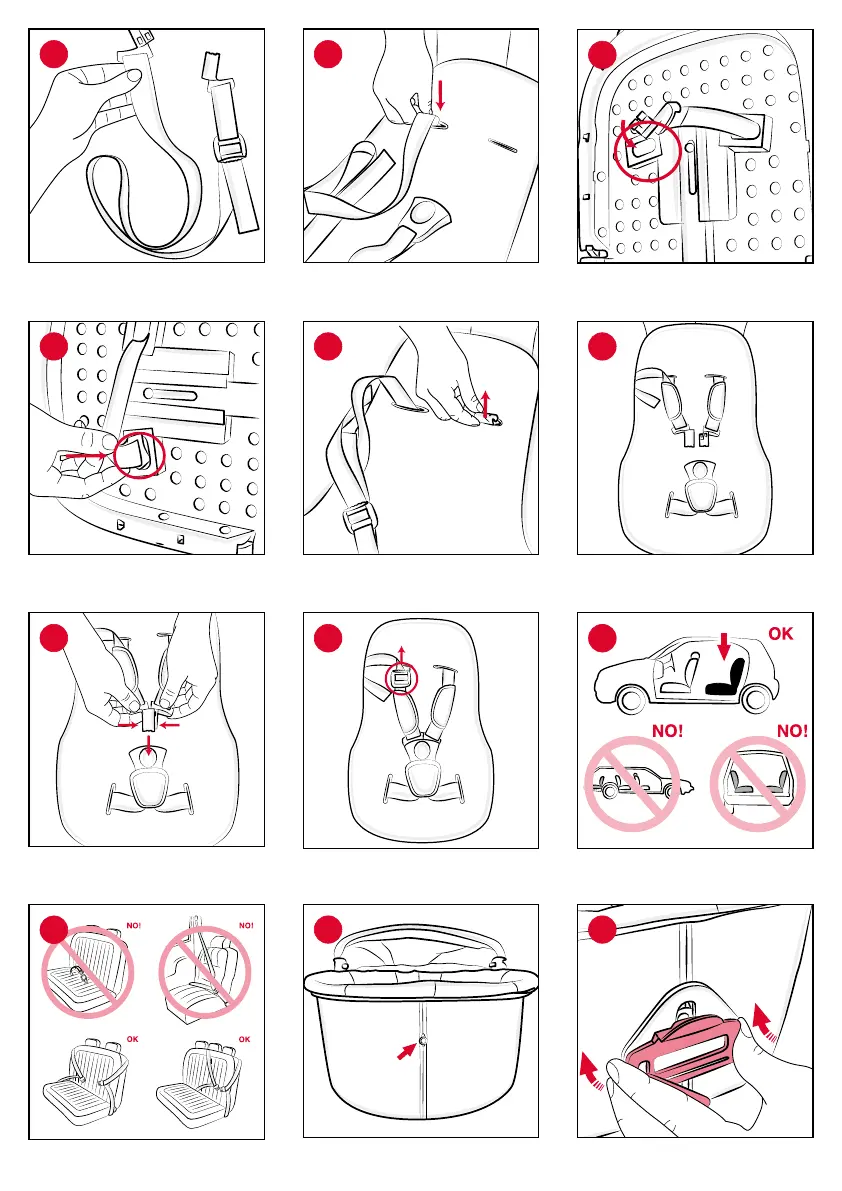 OK

NO!

NO!

NO!

NO!

OK

OK