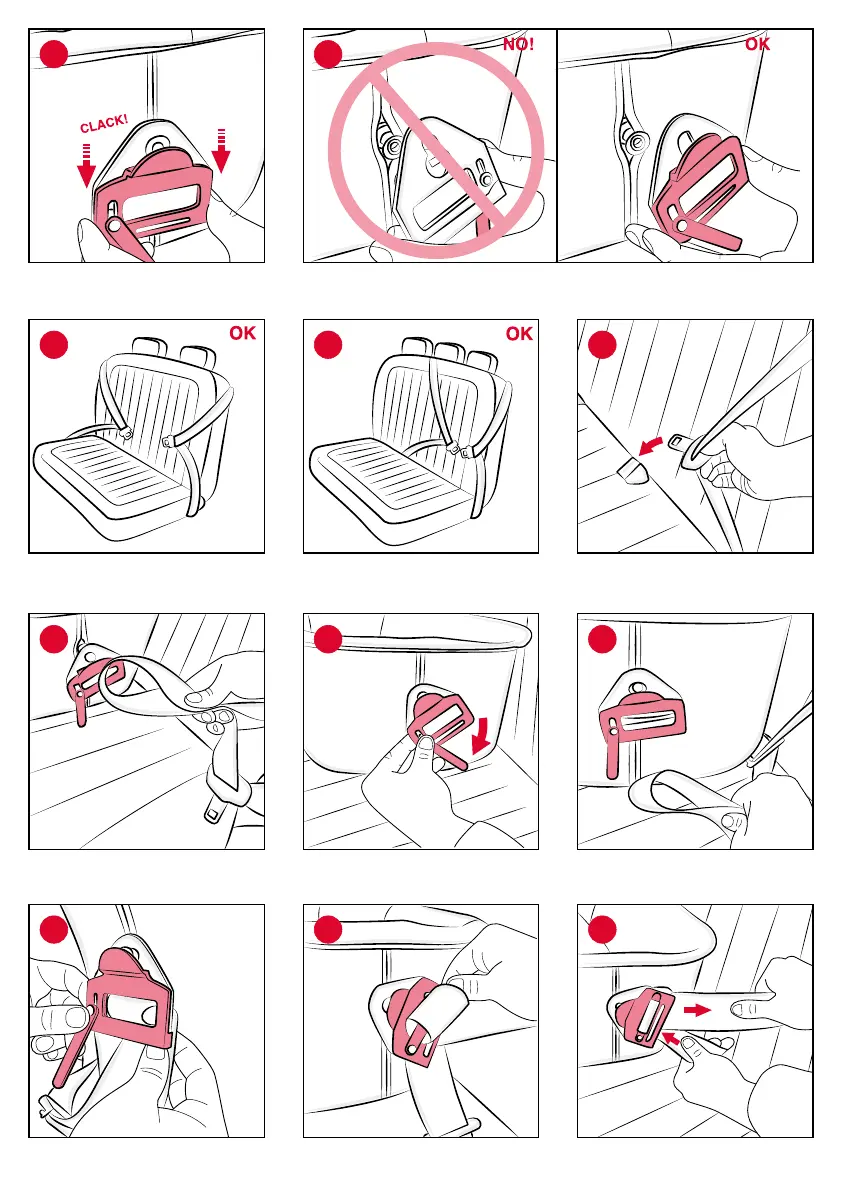 CLACK!

NO!

OK

OK

OK