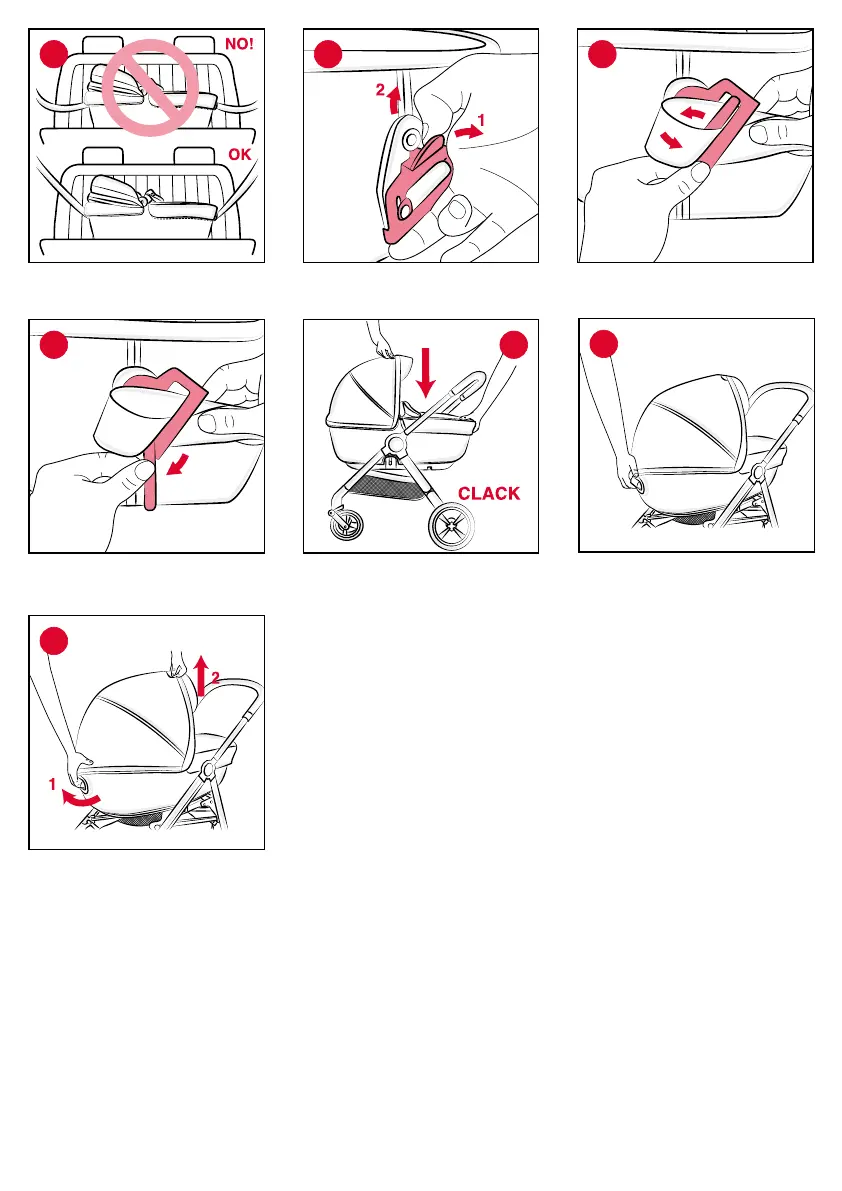 NO!

OK

2

1

CLACK

2

1