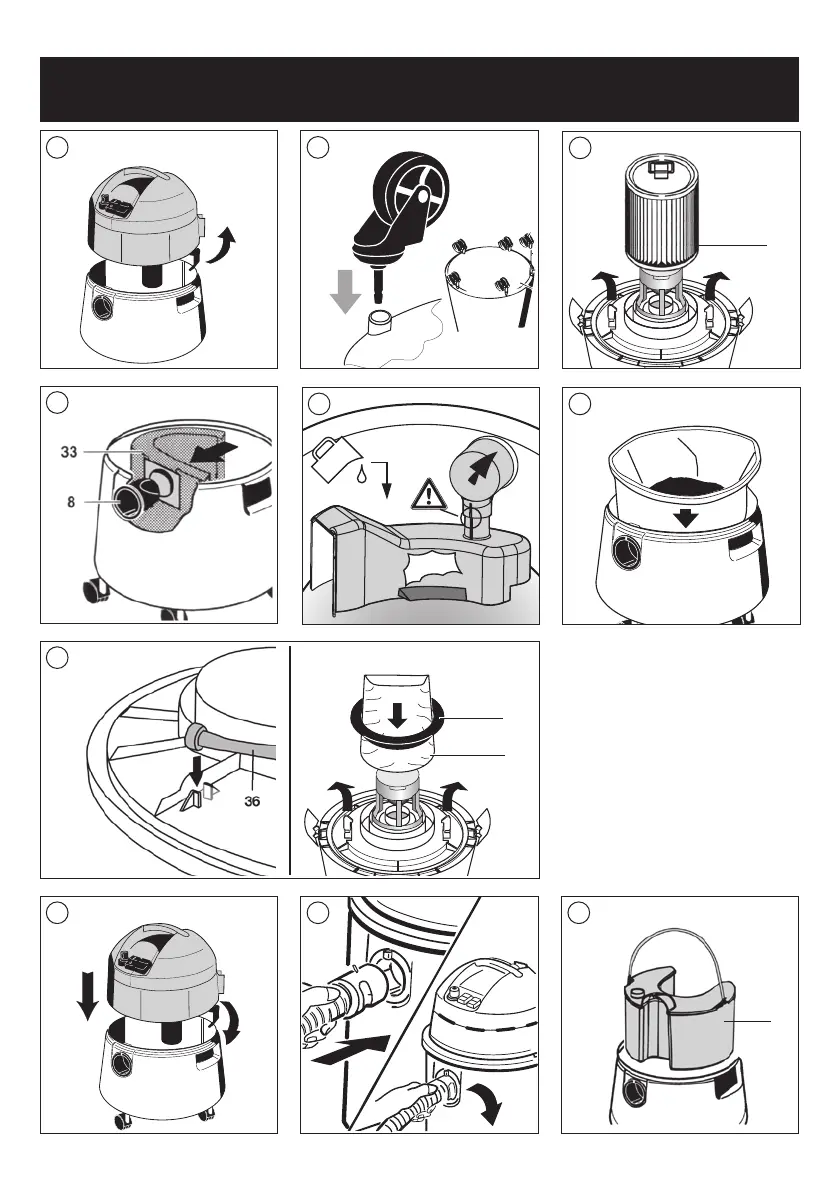 33
8
36