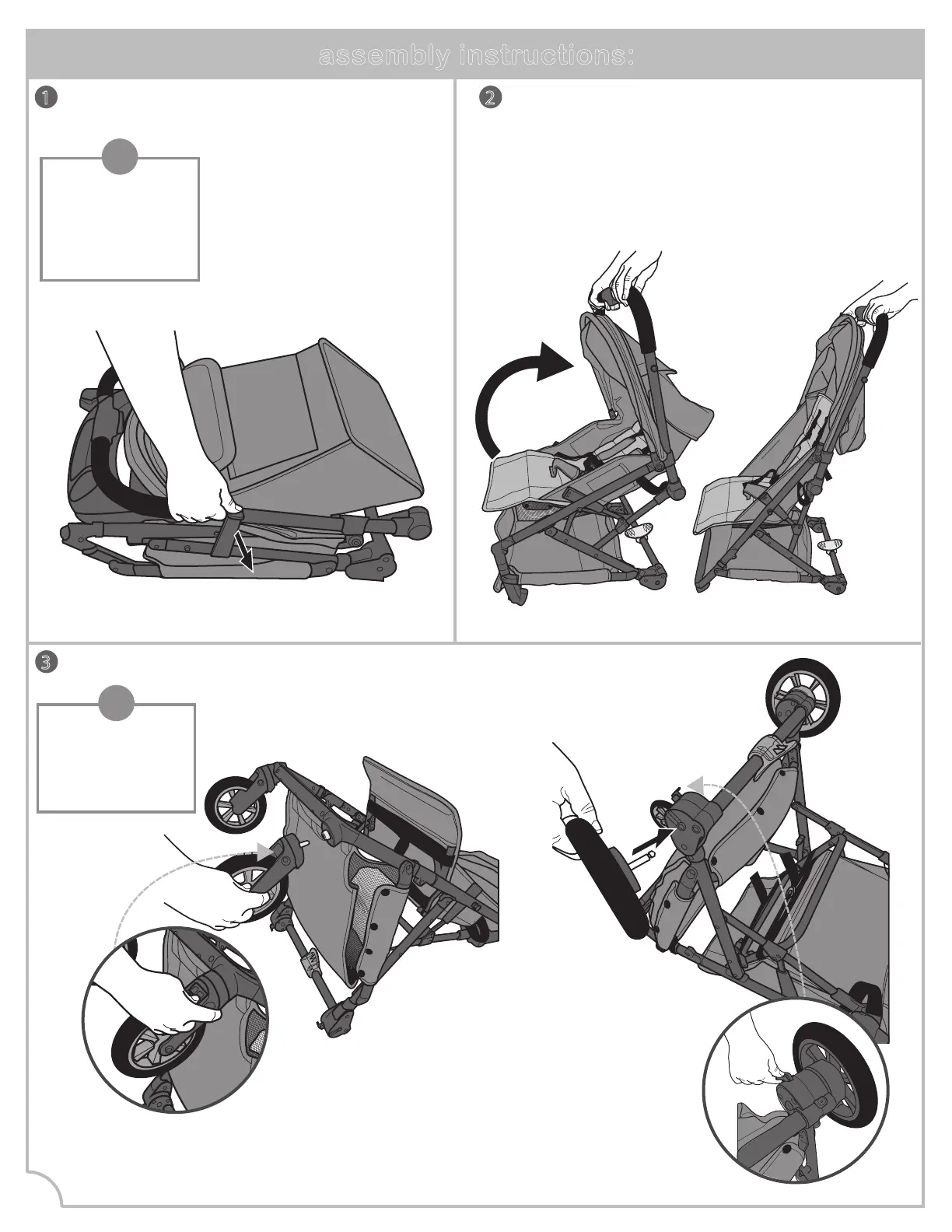 assembly instructions:

1

2

3