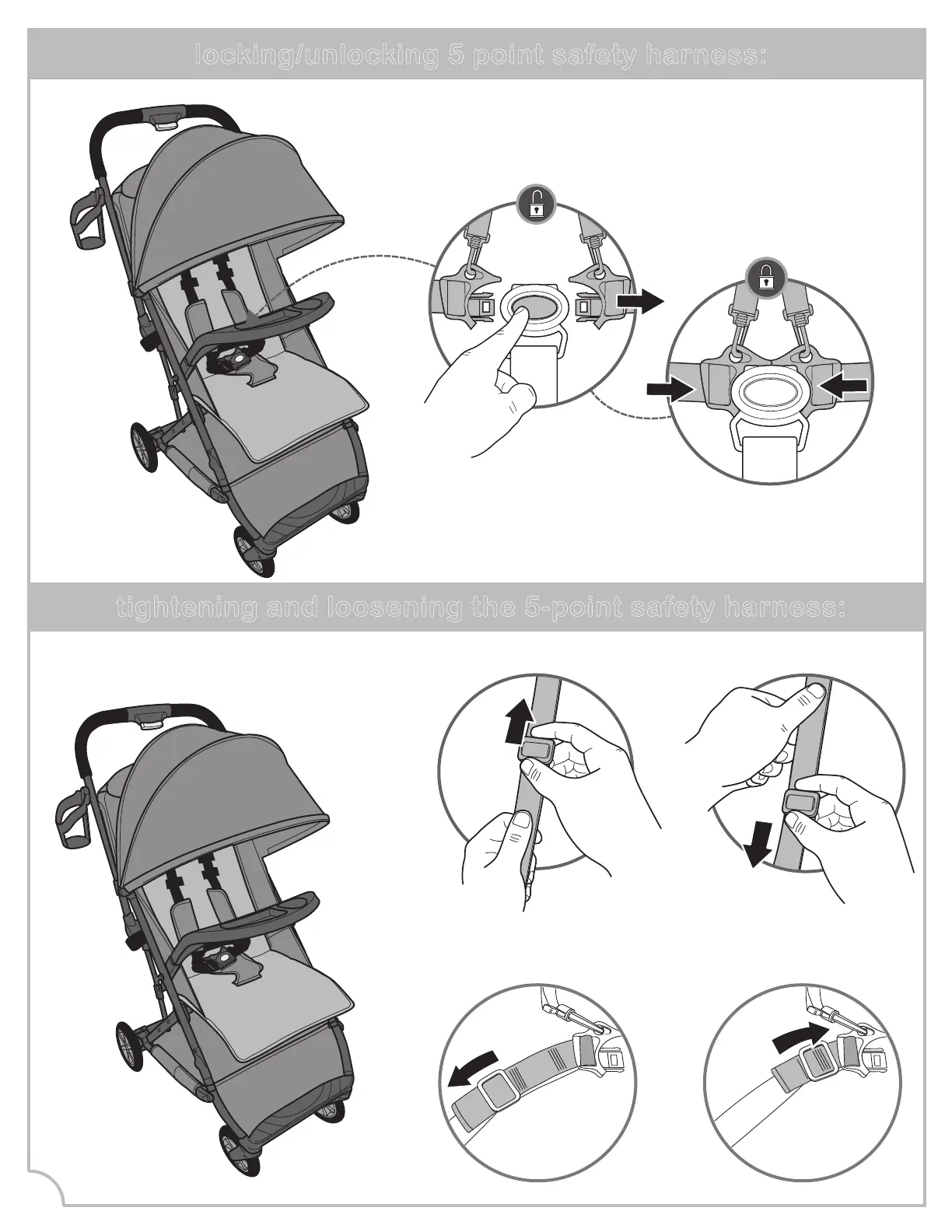 locking/unlocking 5 point safety harness:

tightening and loosening the 5-point safety harness: