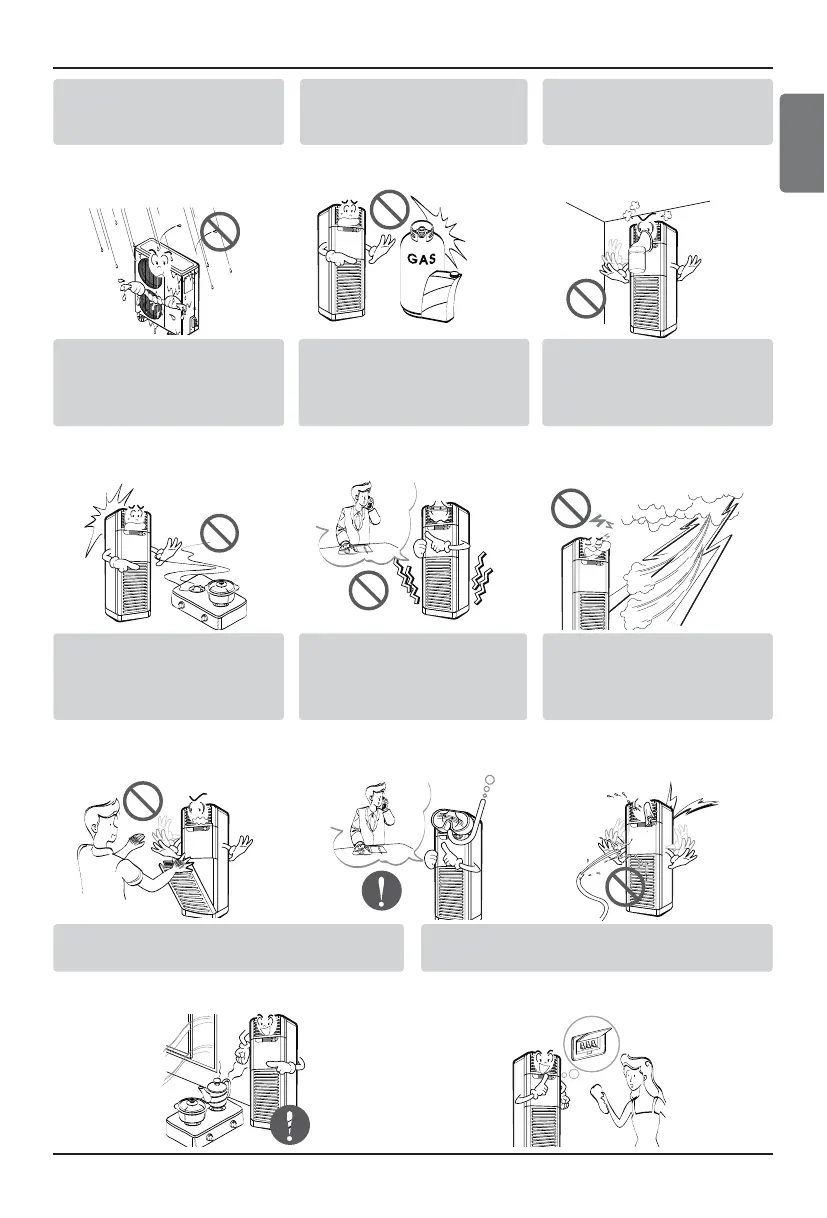 GAS