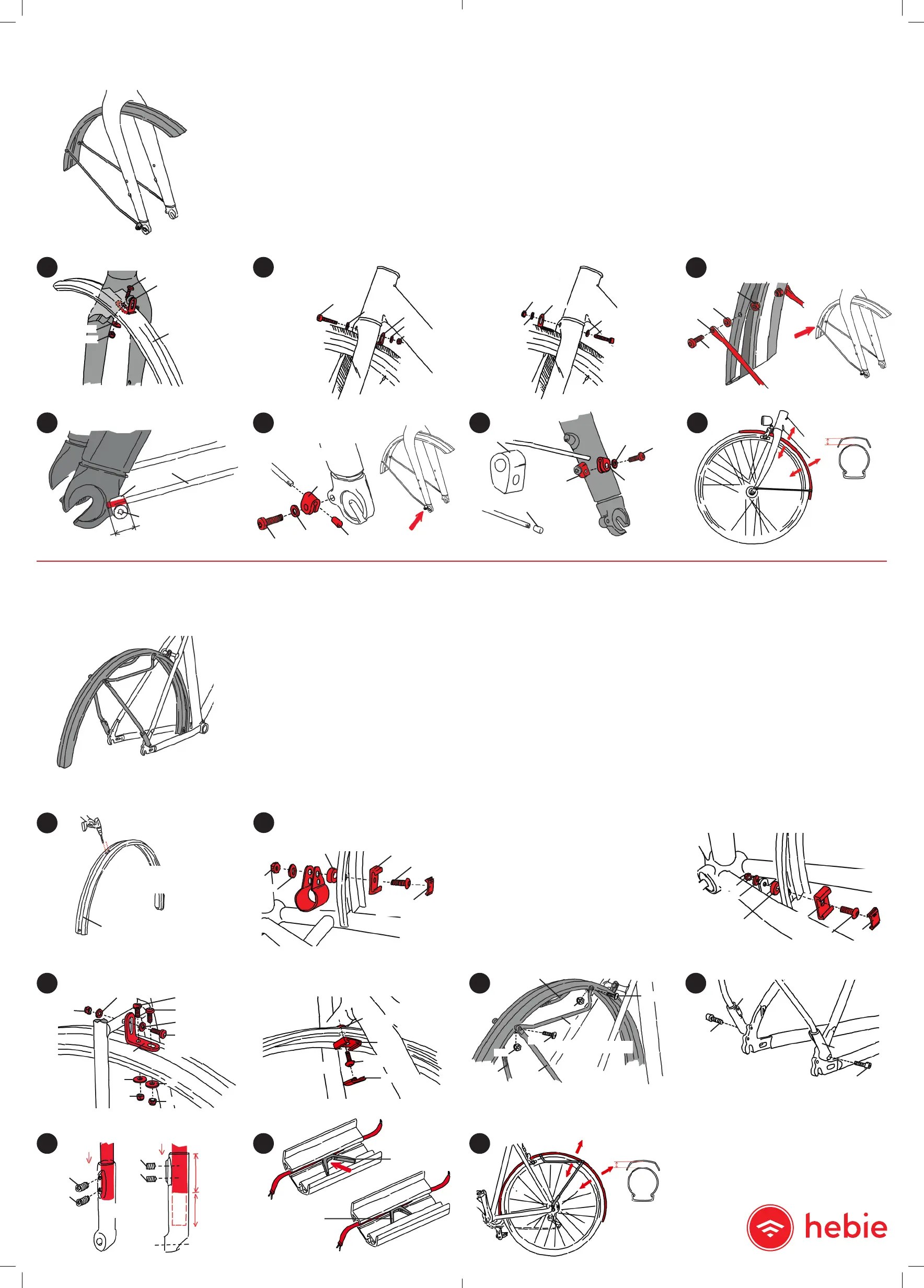 hebie