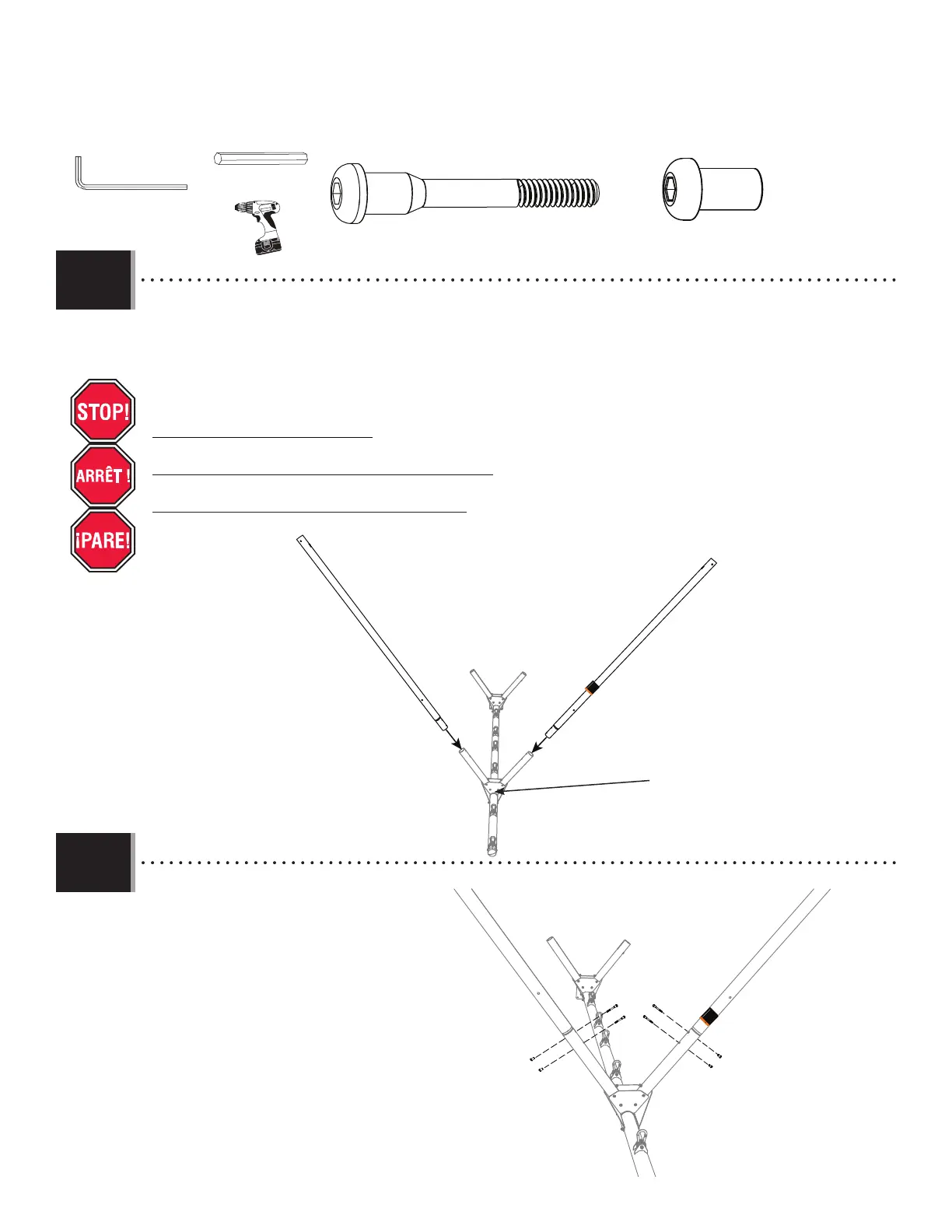 STOP!

ARRÊT !

¡PARE!