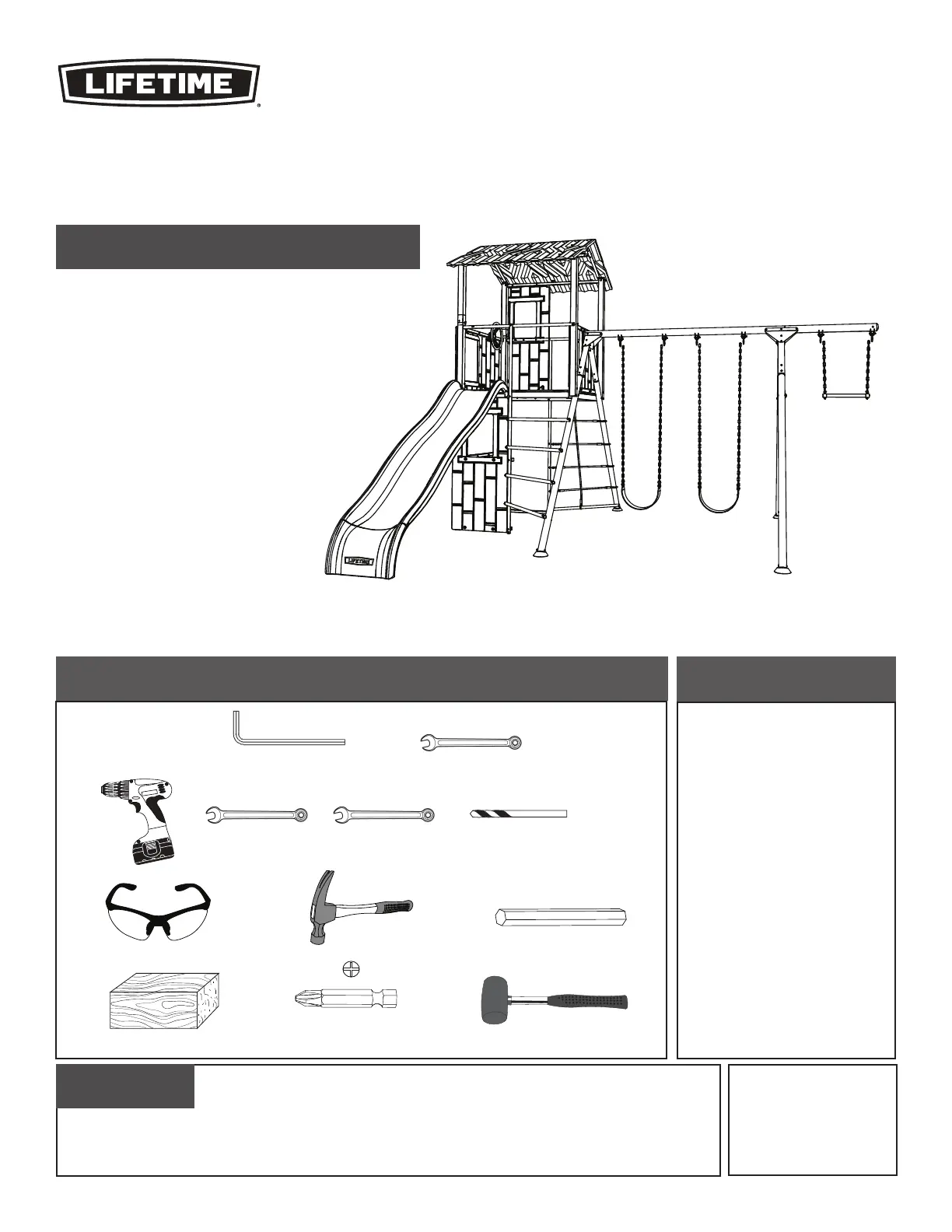 LIFETIME®

LIFETIME