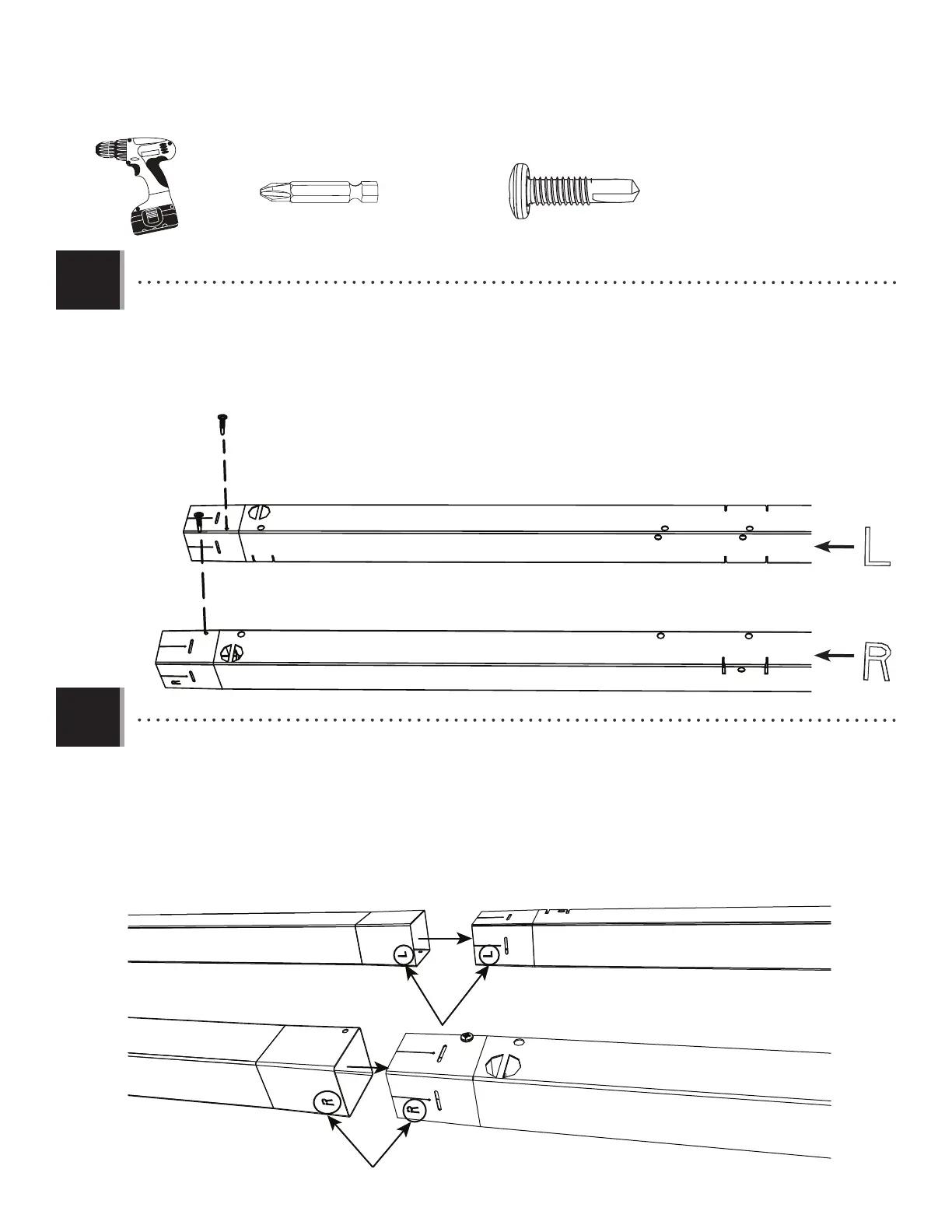 L

R

L

L

R

R