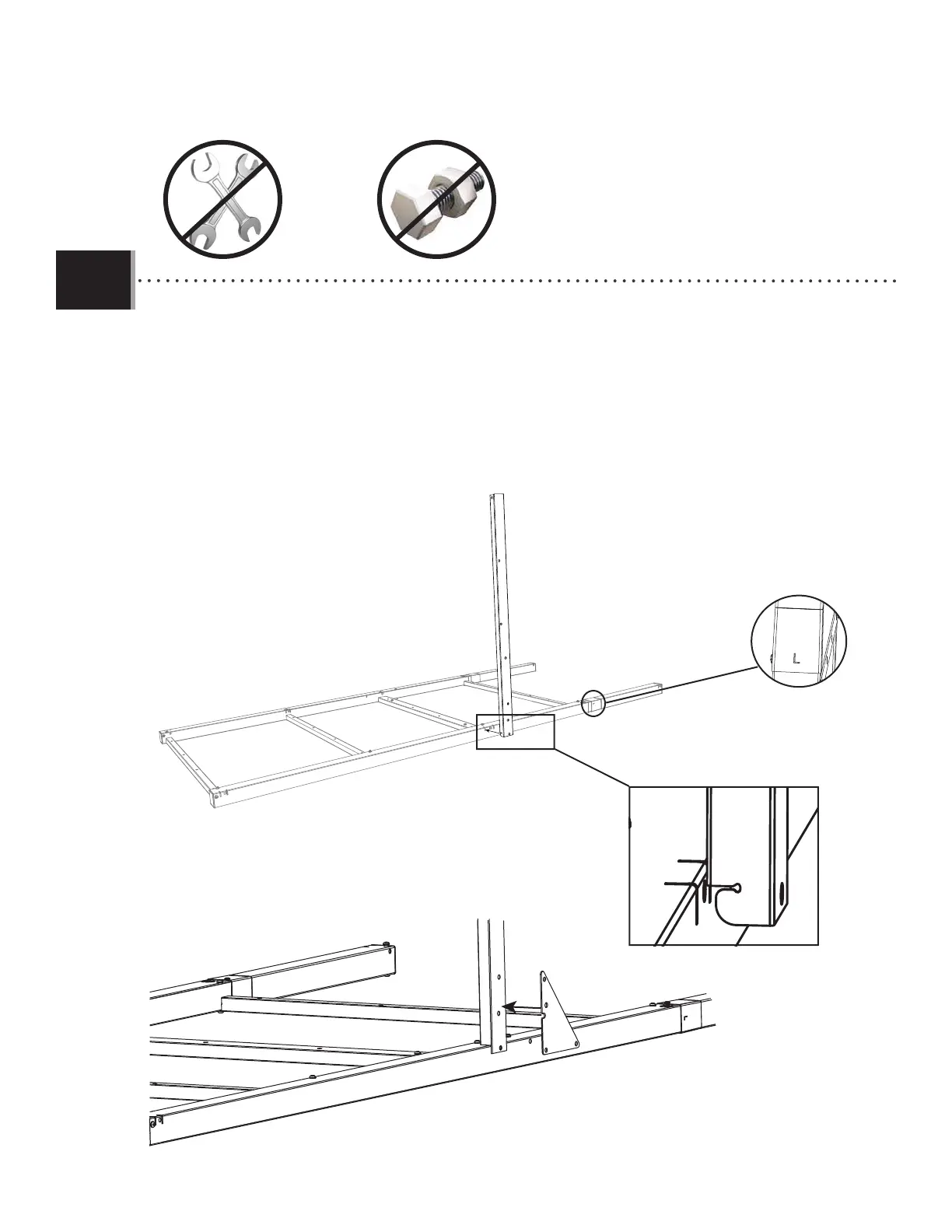 L