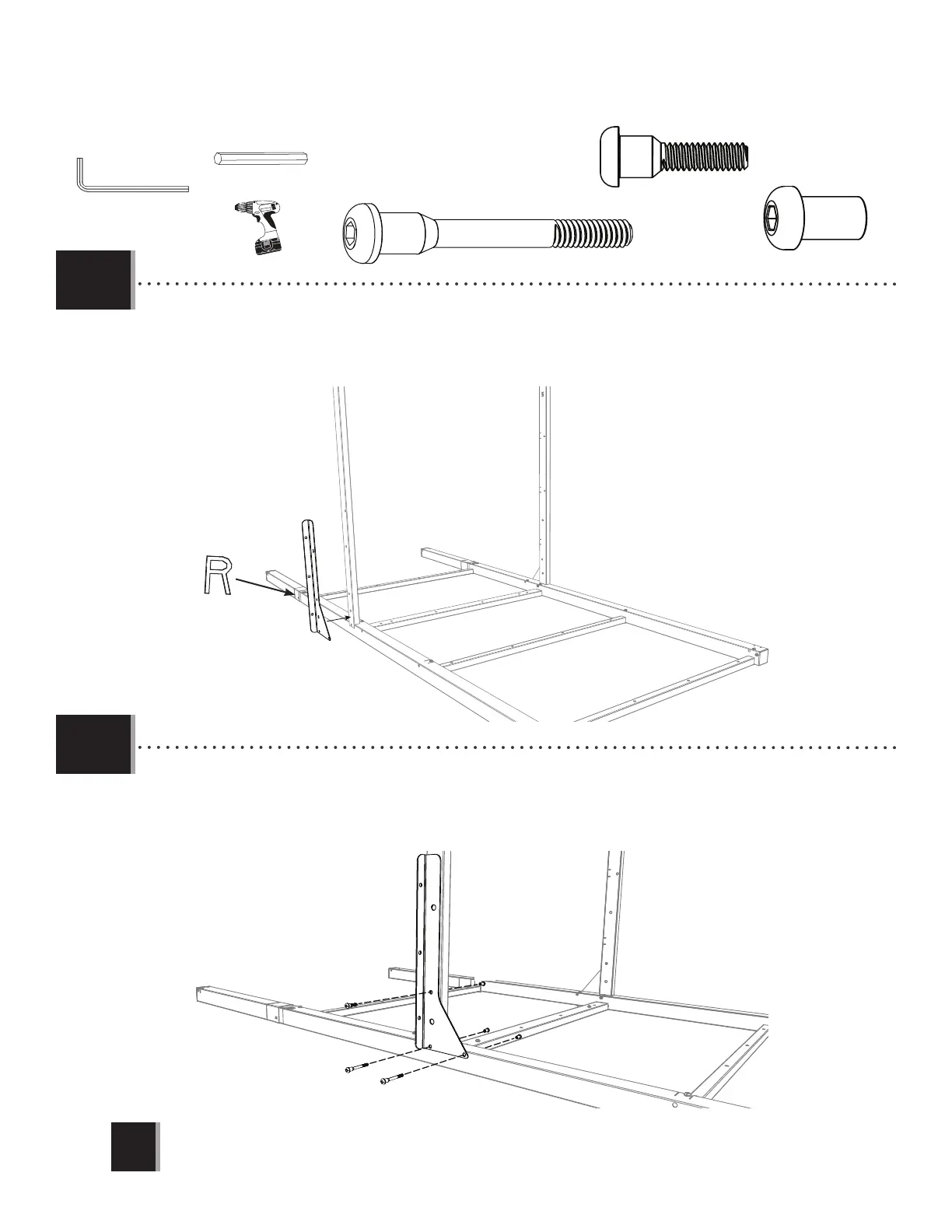 R