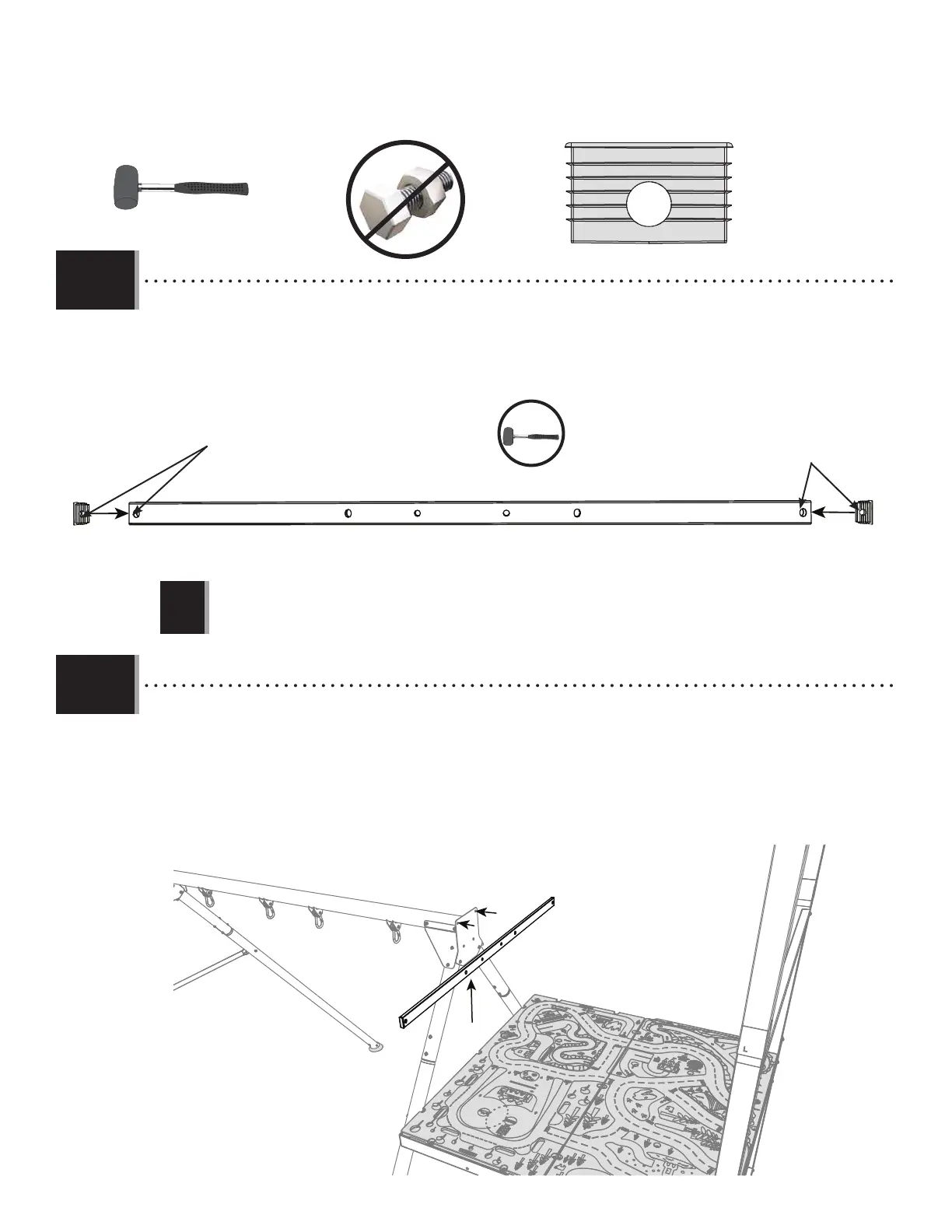 L