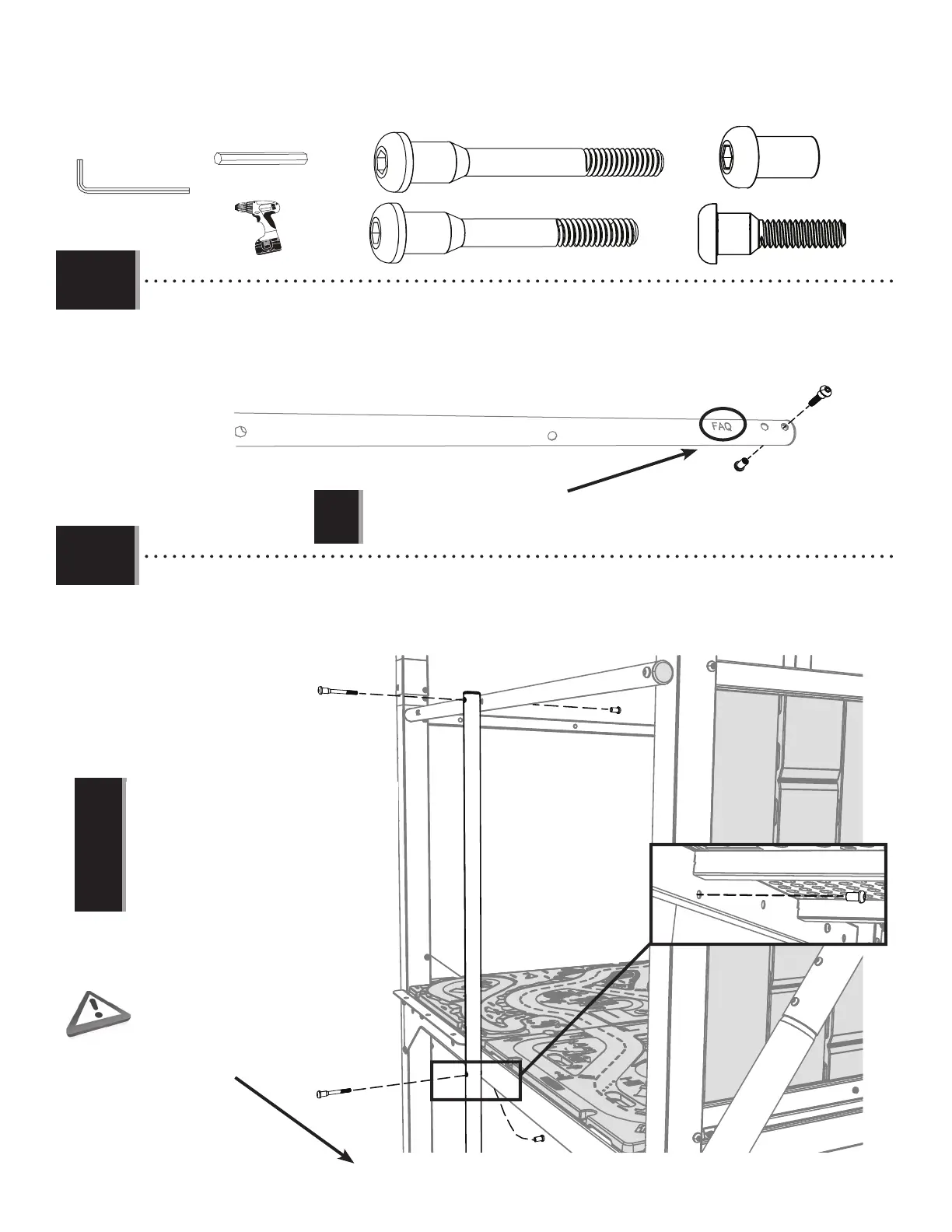 FAQ