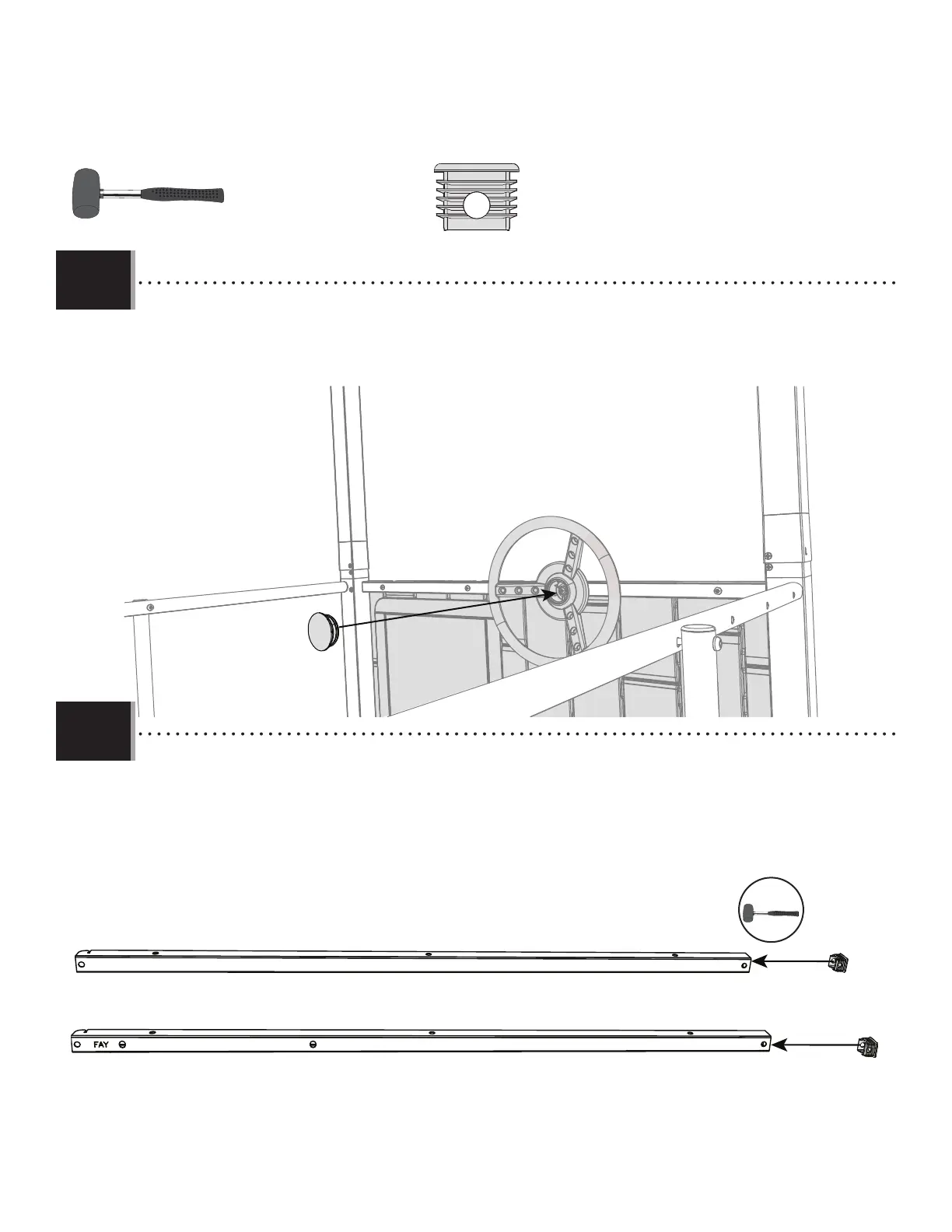 FAY