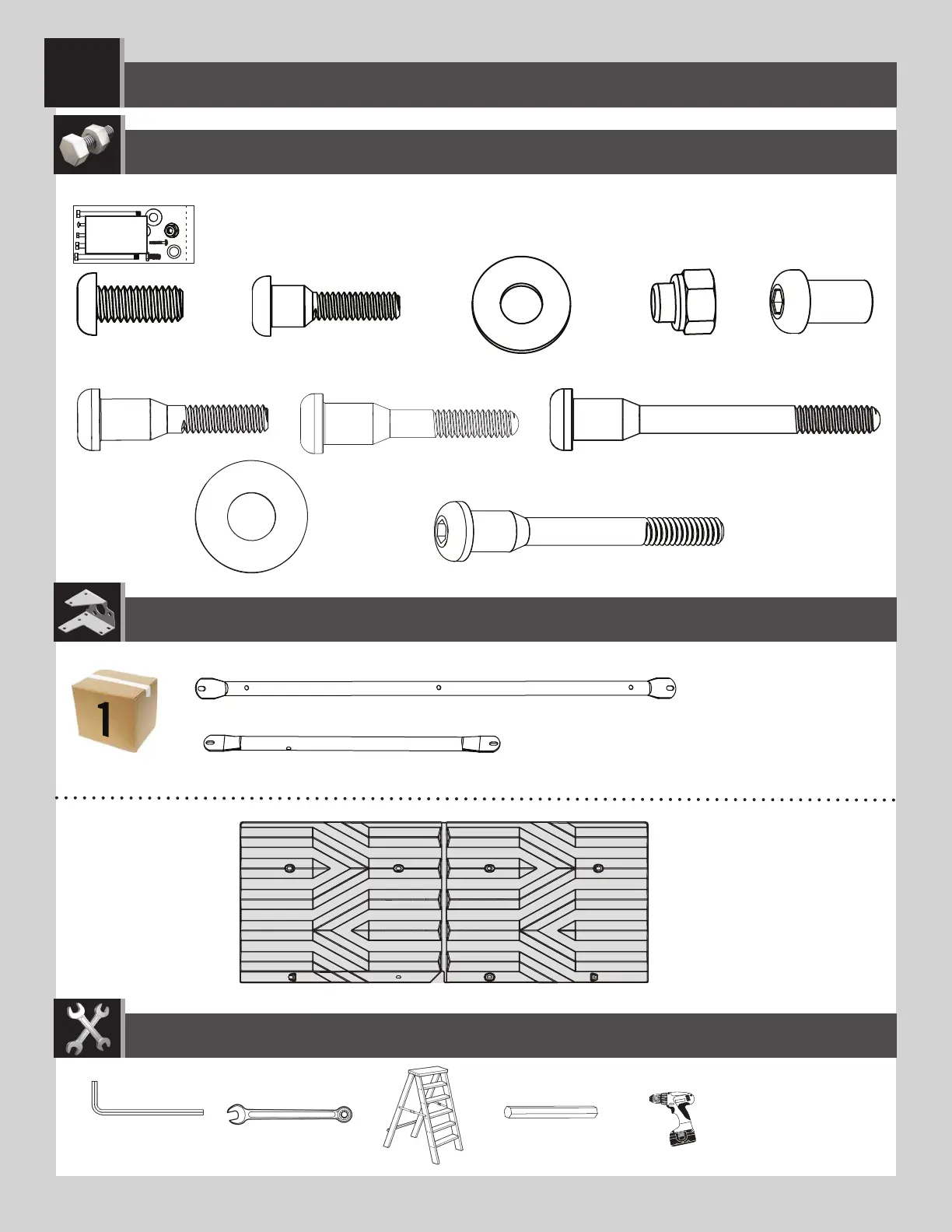 1