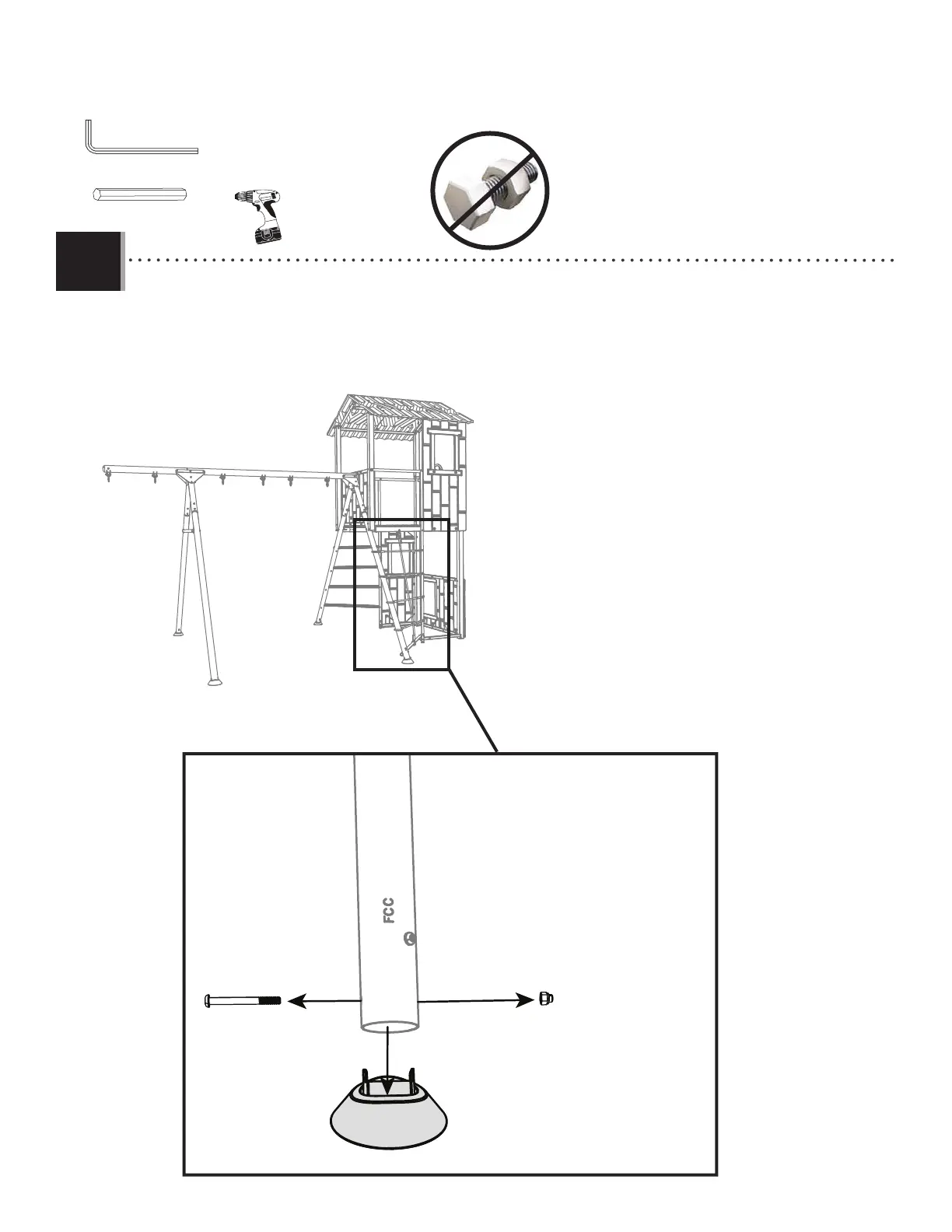 FCC