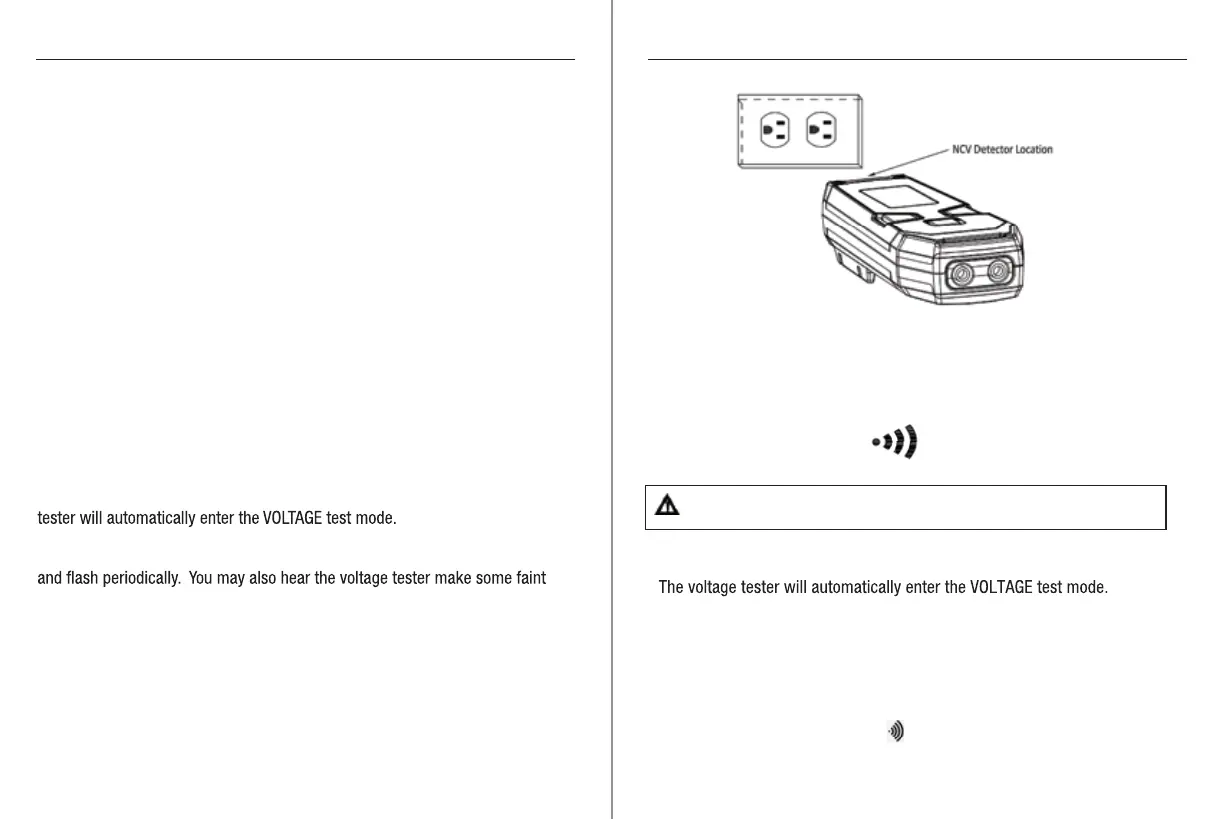 tester will automatically enter the VOLTAGE test mode.

and flash periodically. You may also hear the voltage tester make some faint

NCV Detector Location

The voltage tester will automatically enter the VOLTAGE test mode.