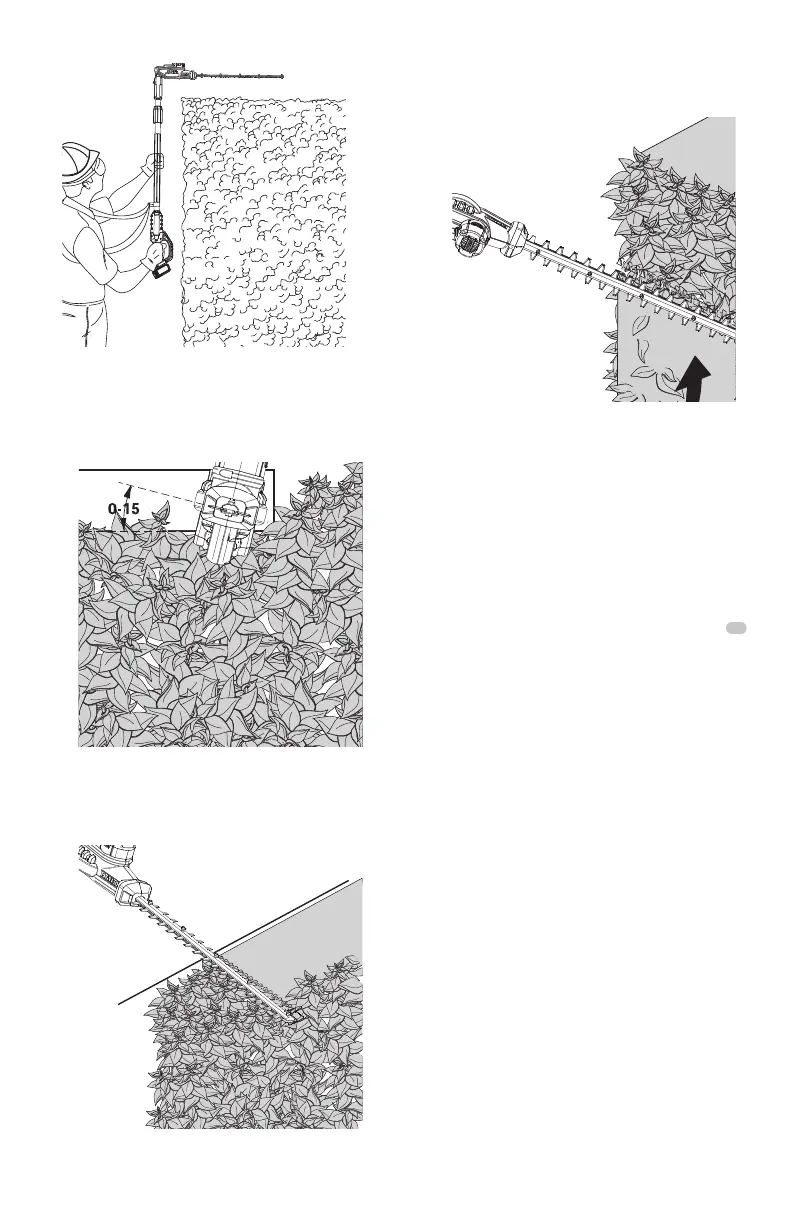 0-15