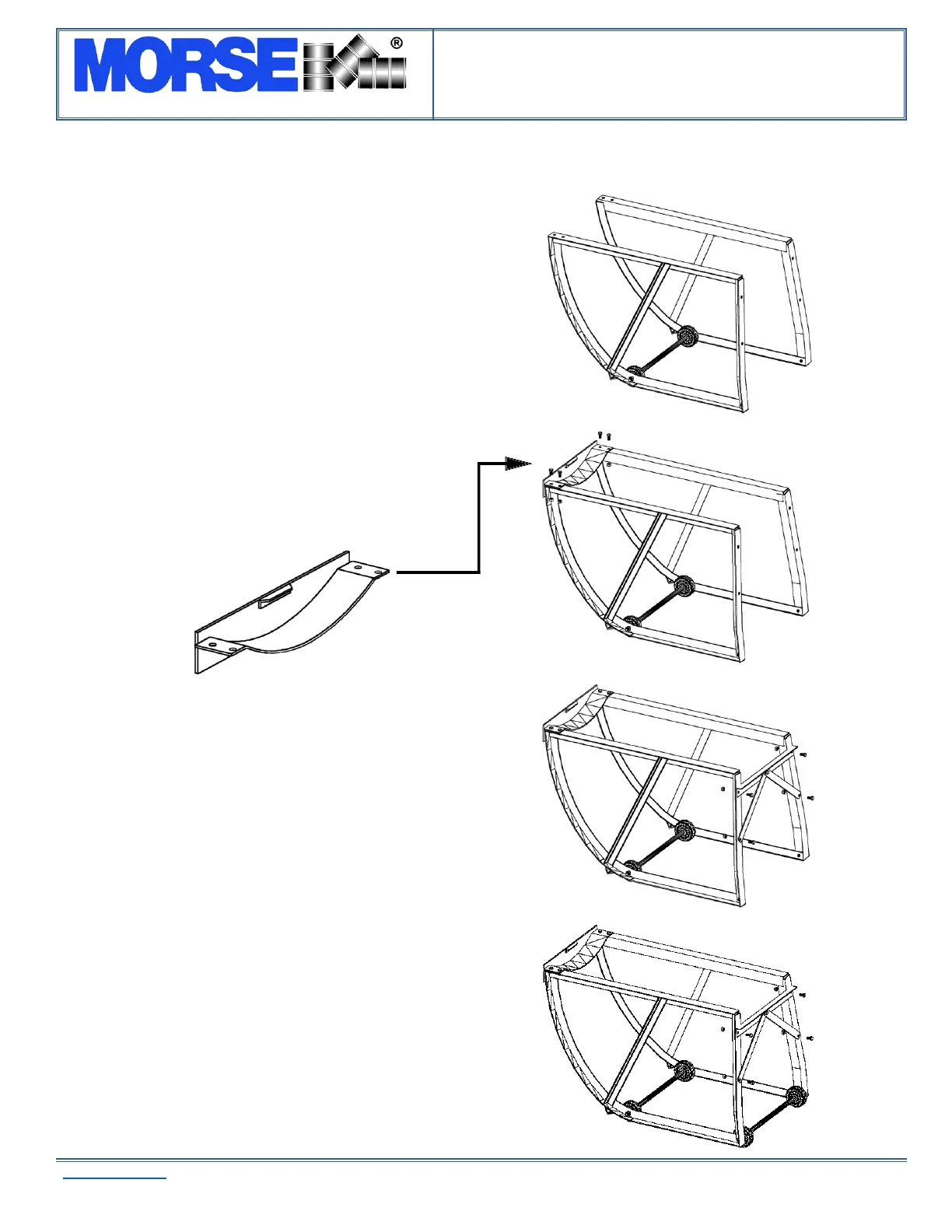 MORSE®