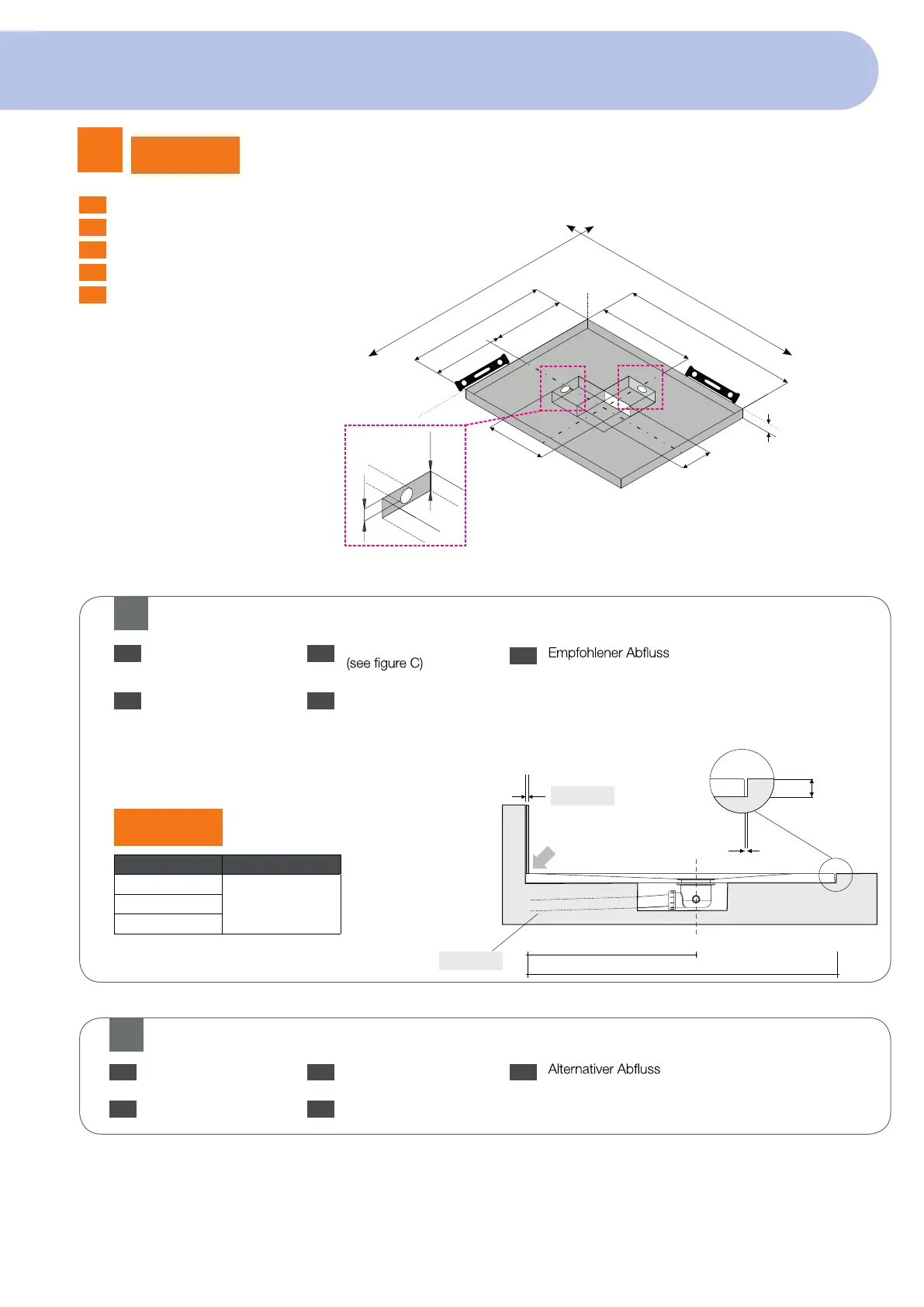 (see figure C)

Empfohlener Abfluss

Alternativer Abfluss