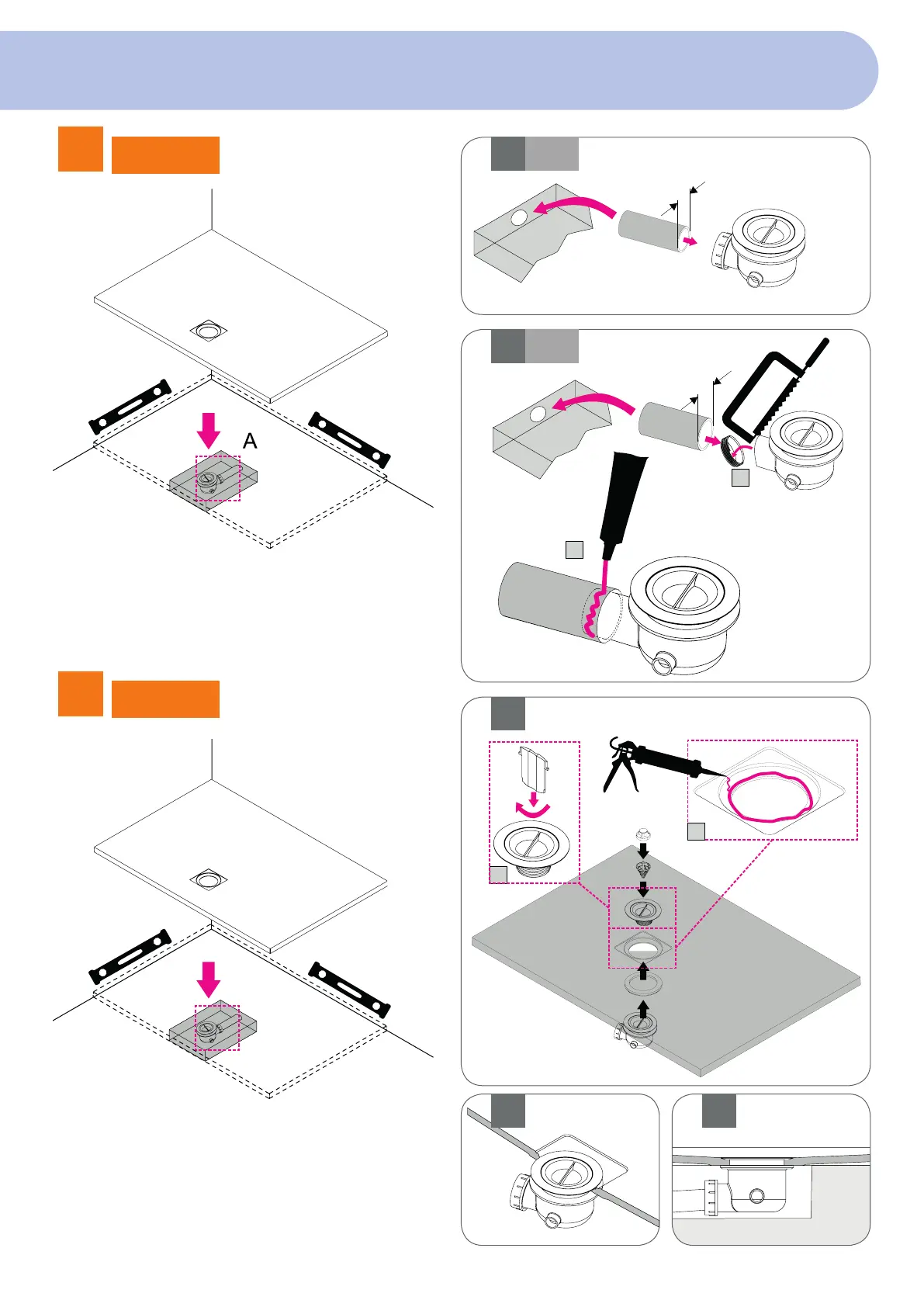 A