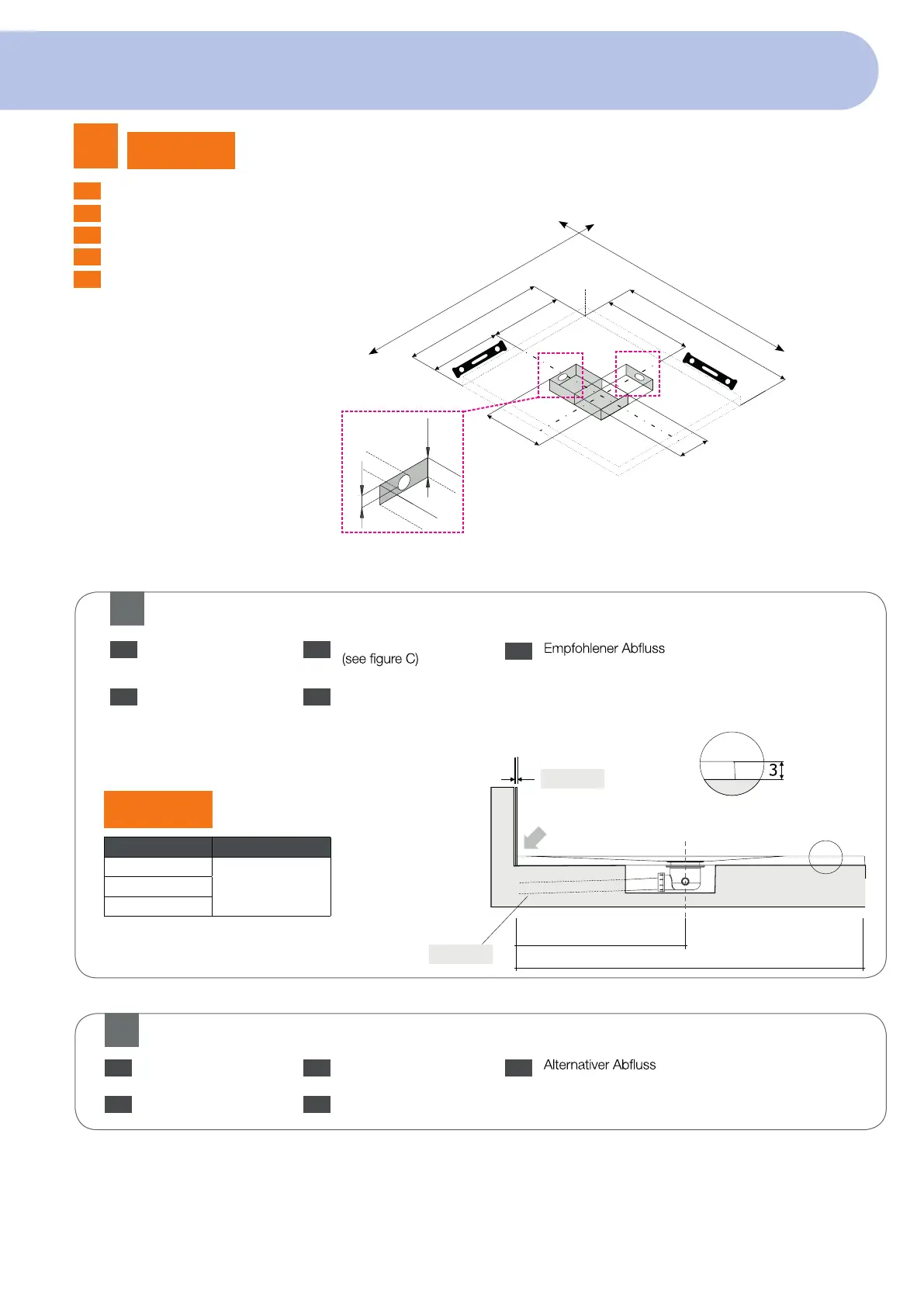 (see figure C)

Empfohlener Abfluss

3

Alternativer Abfluss