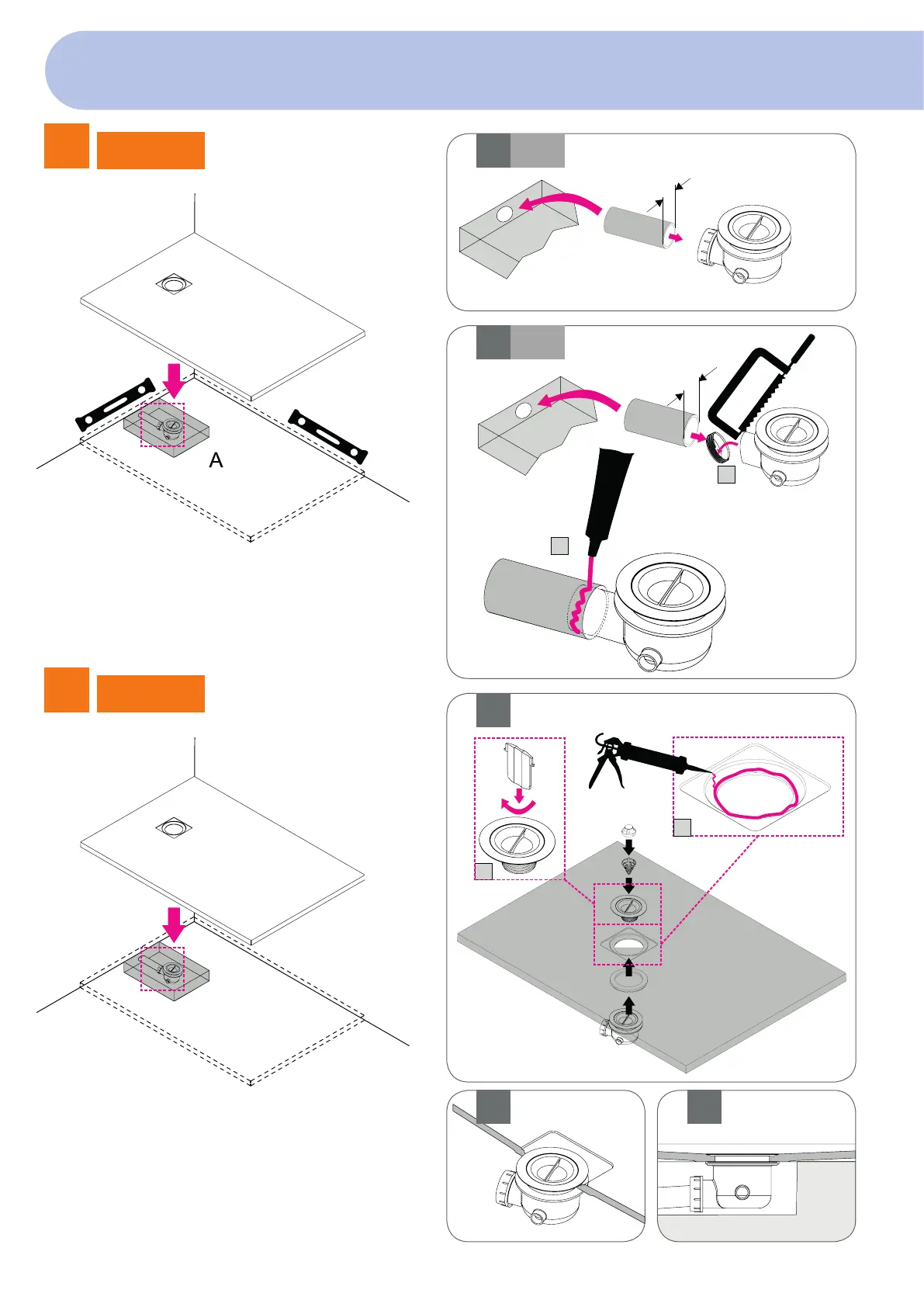 A