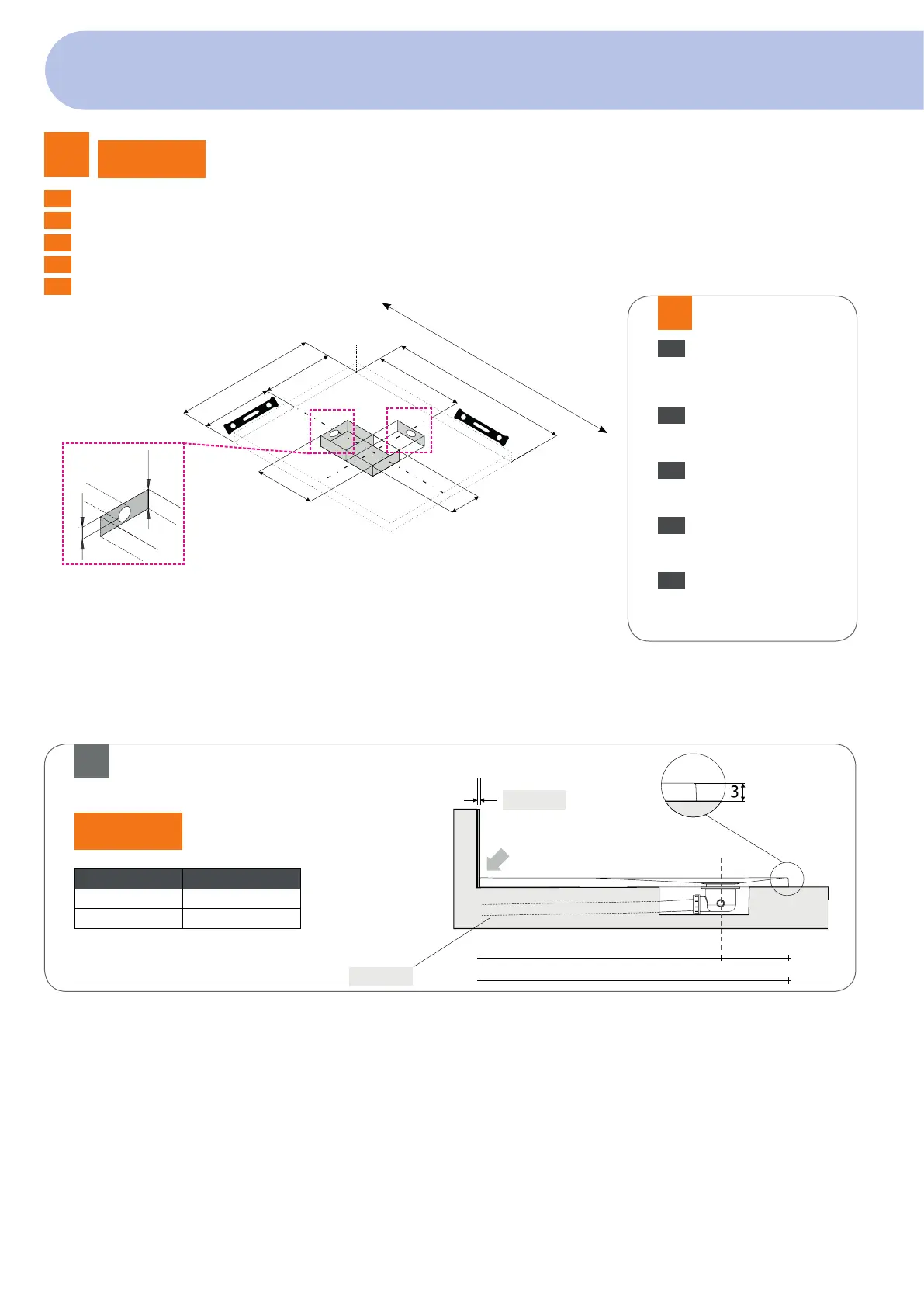 3