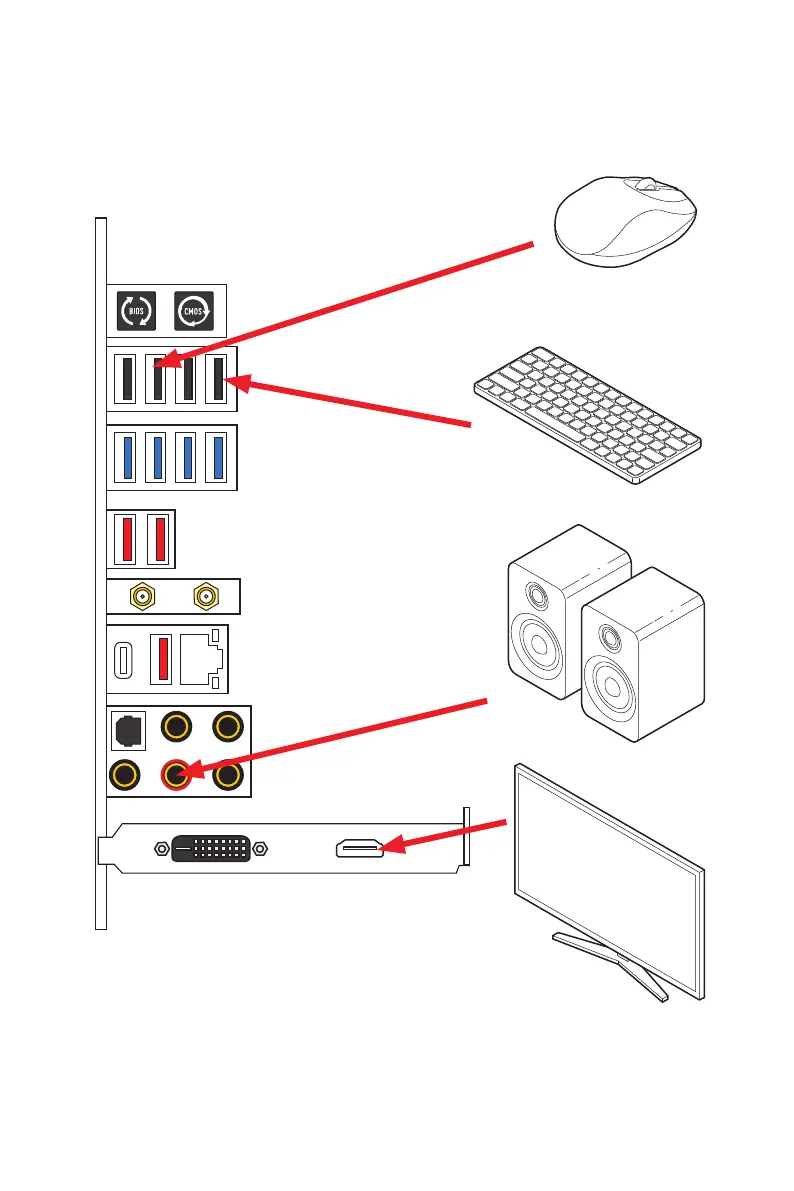 BIOS
CMOS