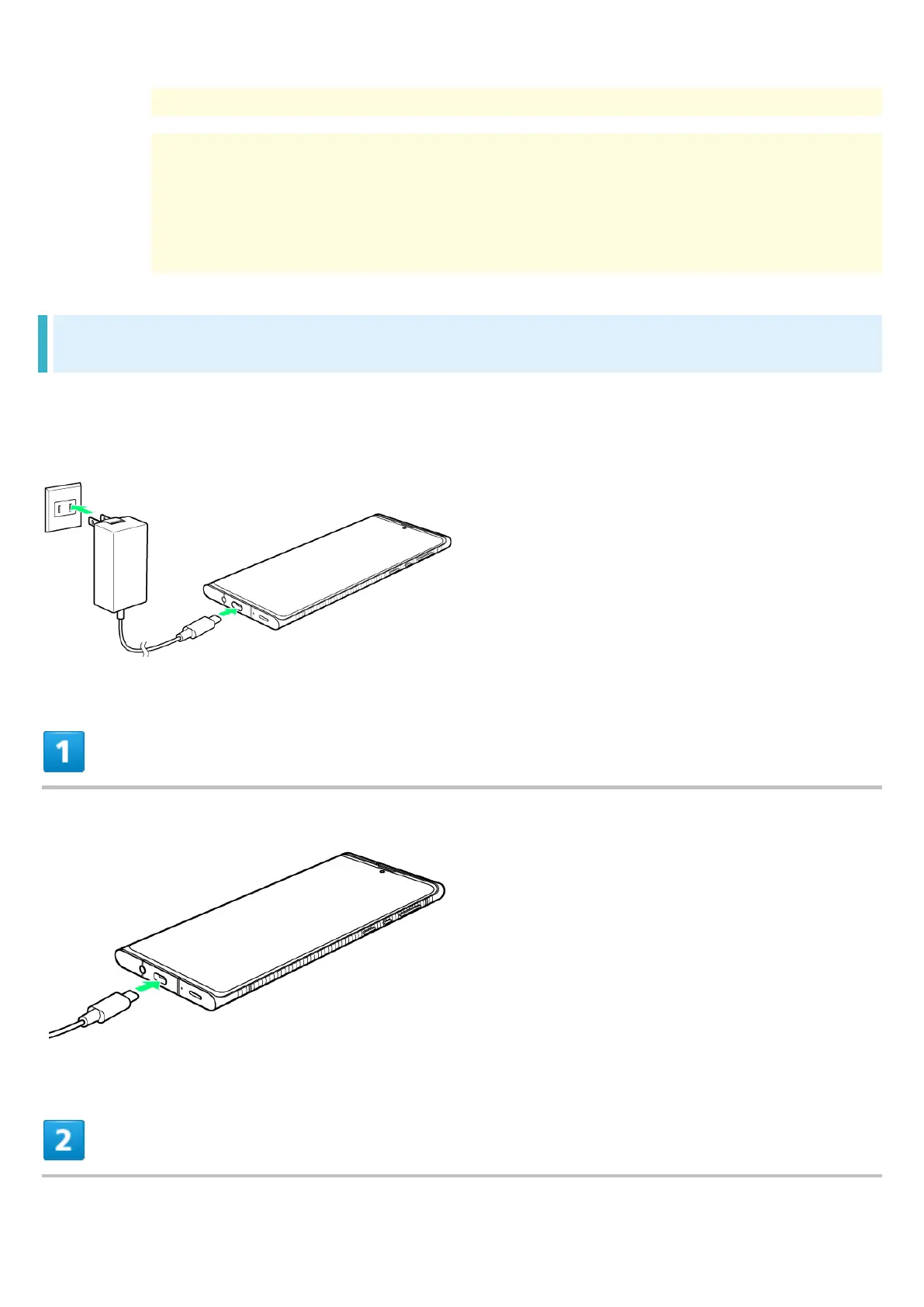 1

2