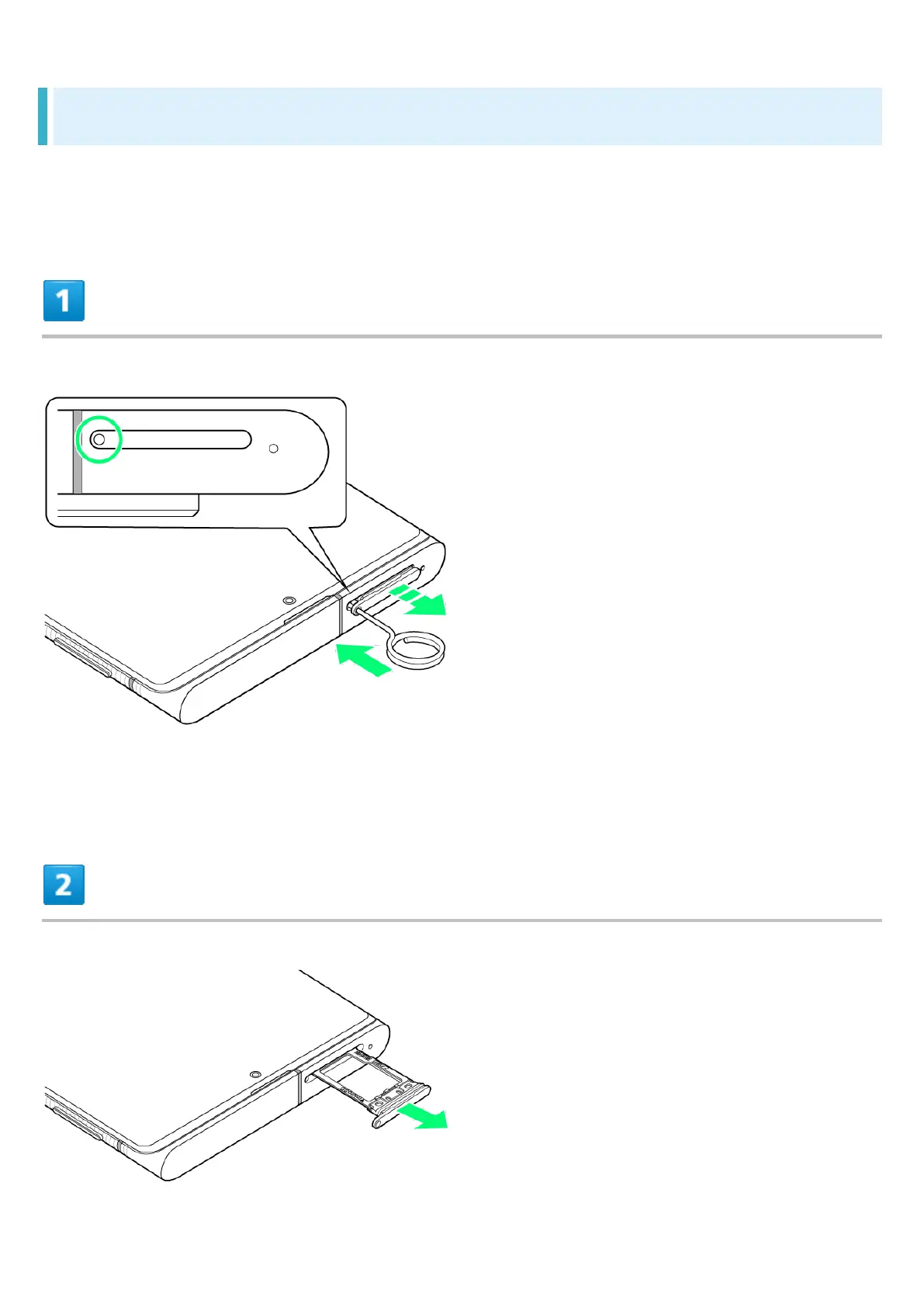 1

2