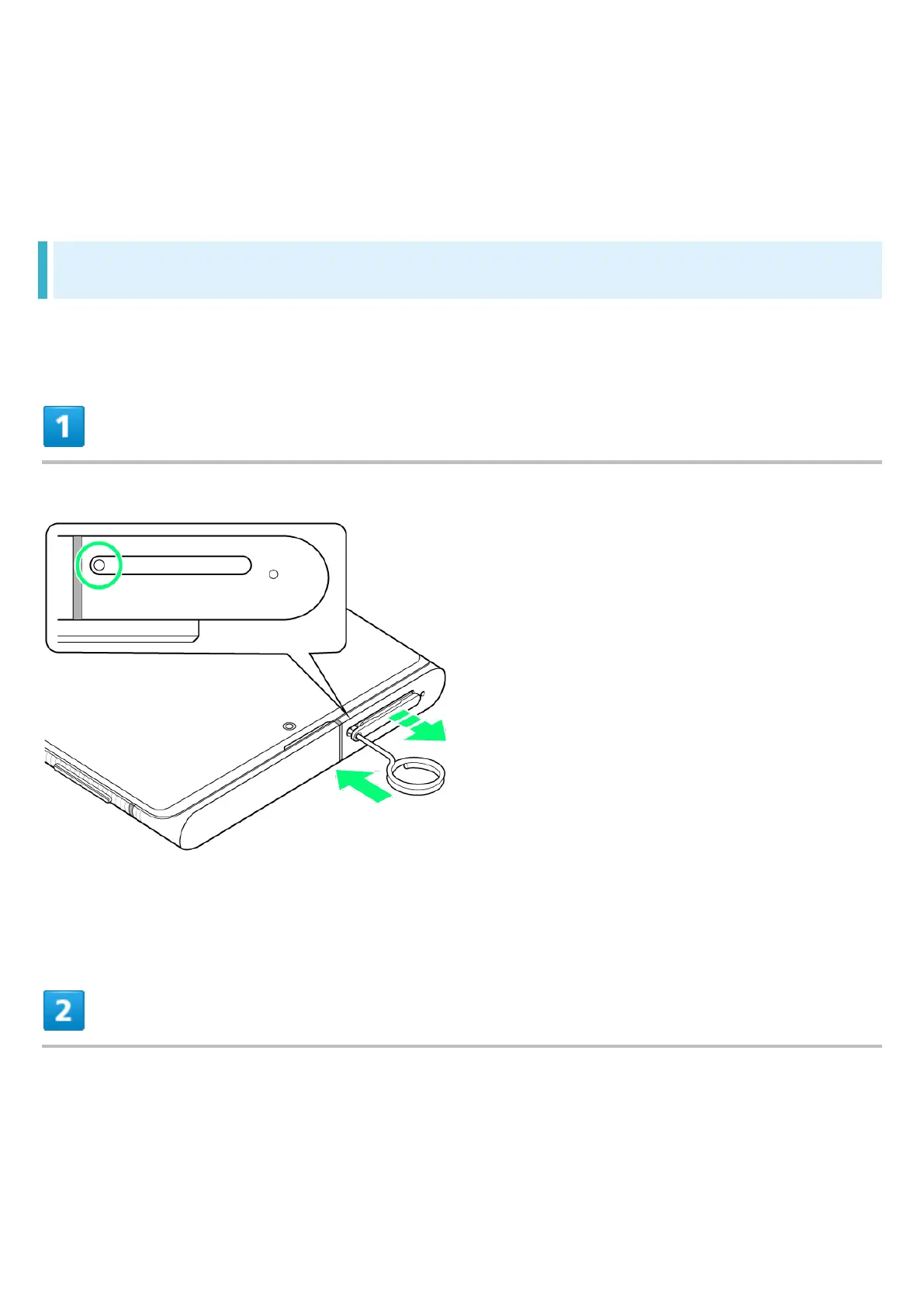 1

2