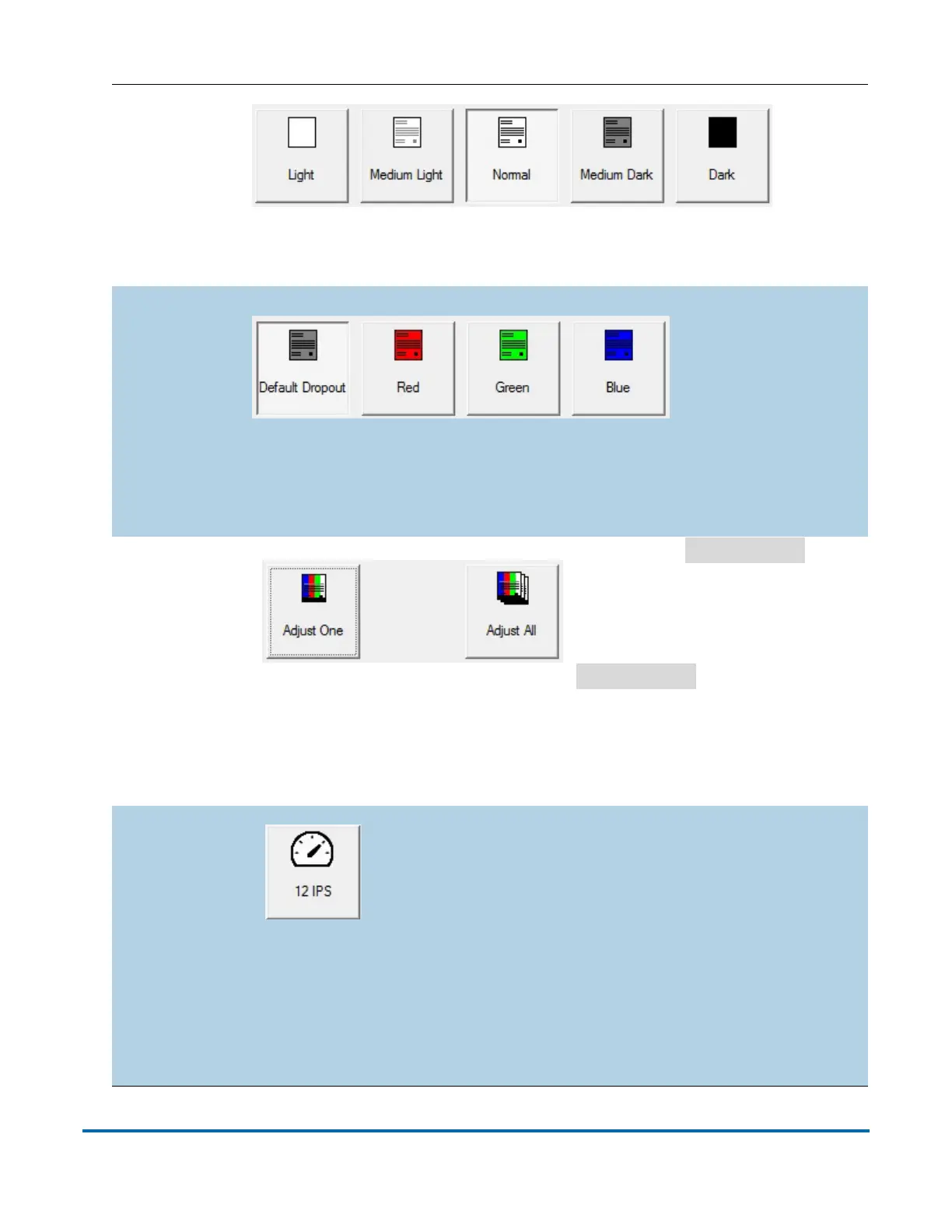 Light

Medium Light

Normal

Medium Dark

Dark

Default Dropout

Red

Green

Blue

Adjust One

Adjust All

12 IPS