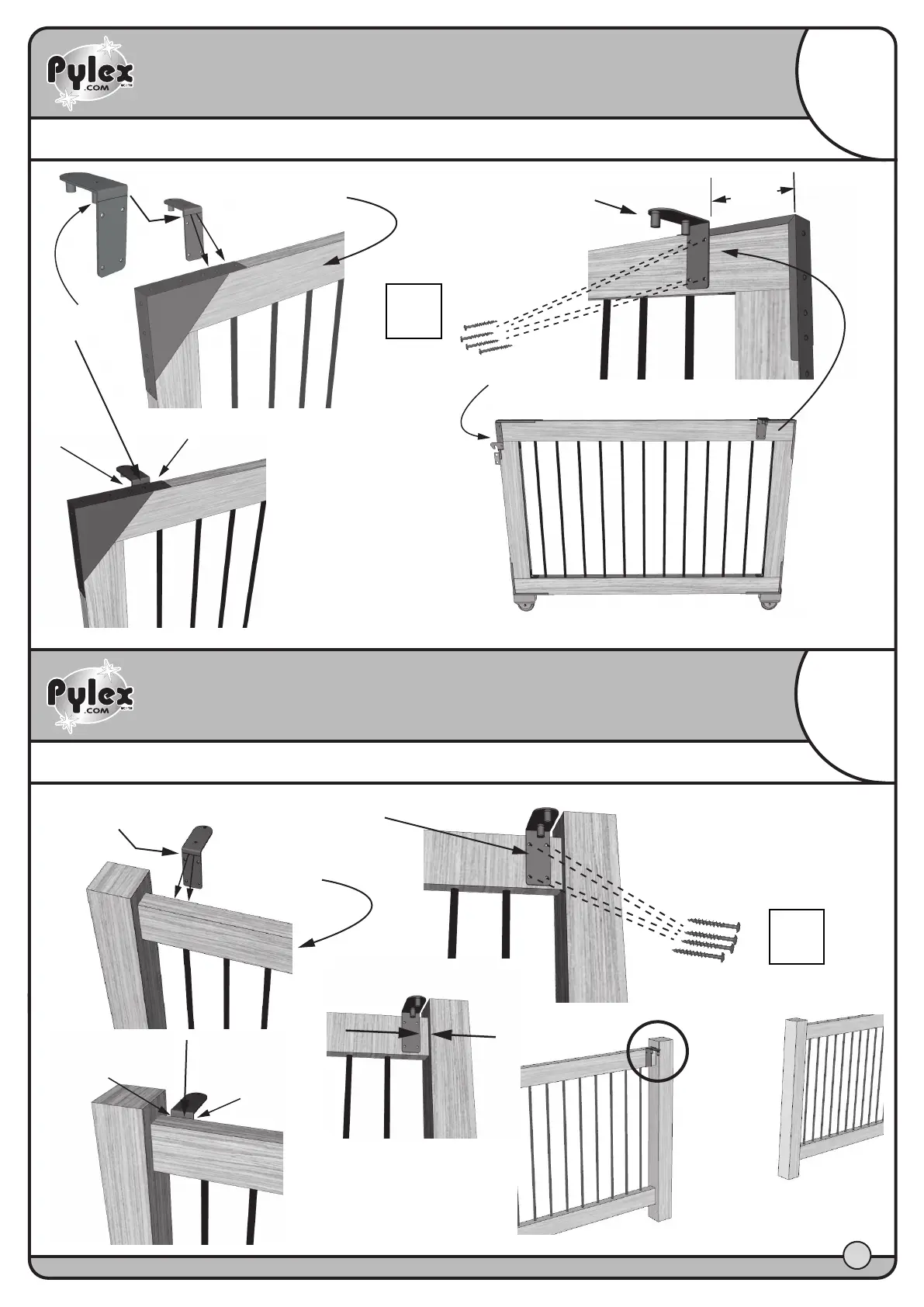 Pylex
.COM
MC/TM

Pylex
.COM
MC/TM